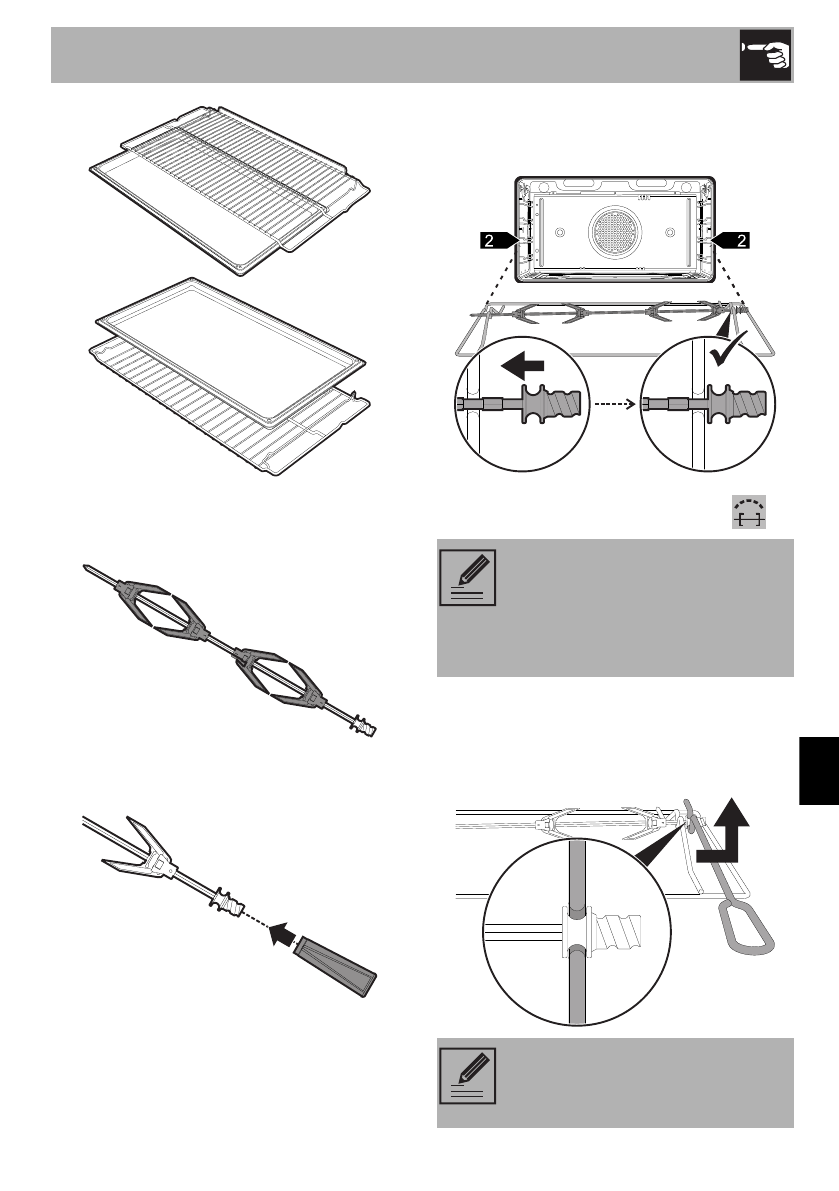 2

2