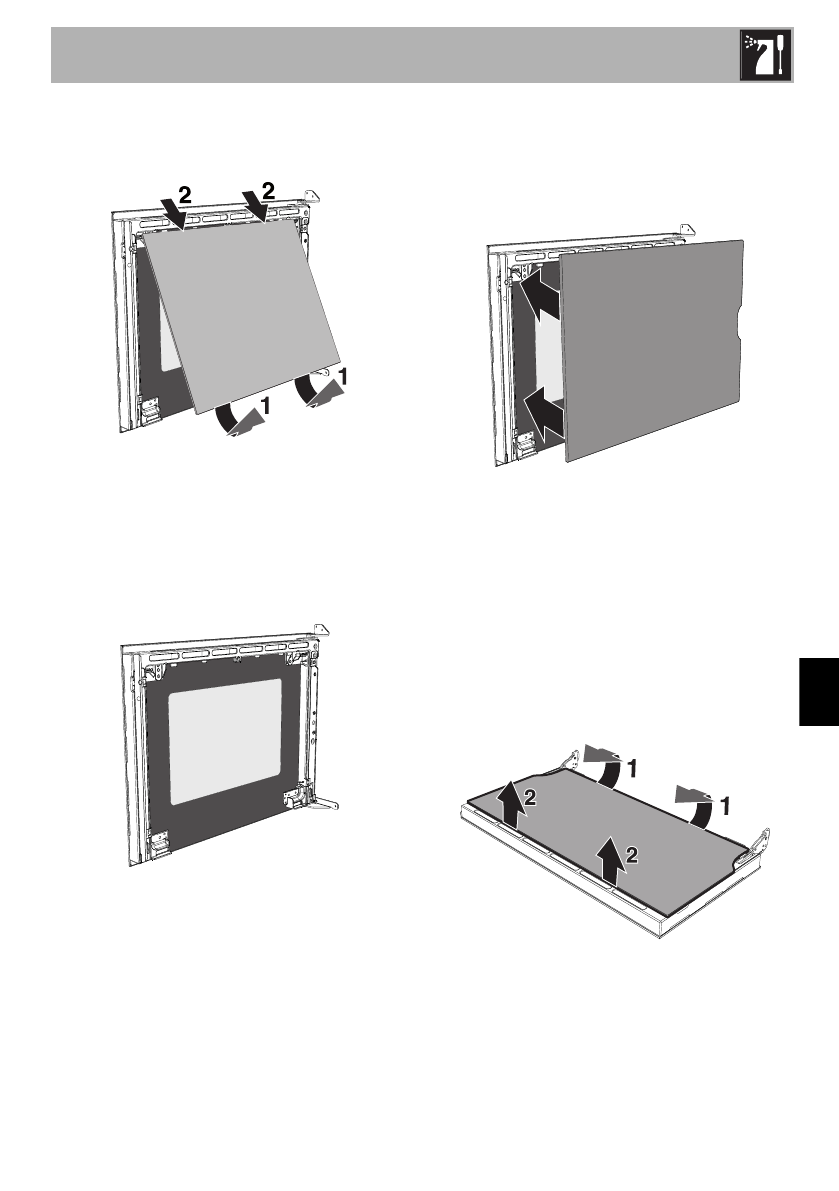 2 2
1 1

1 1
2 2