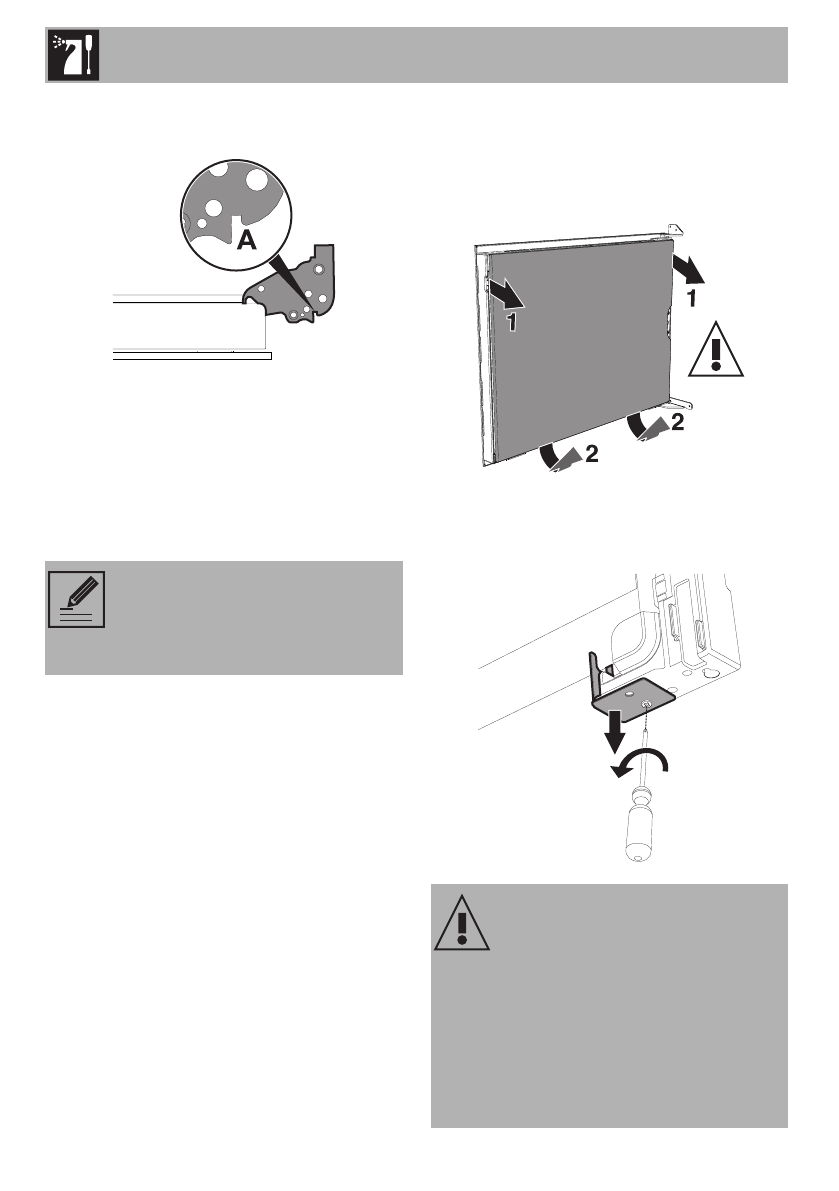 A

1

1

2

2