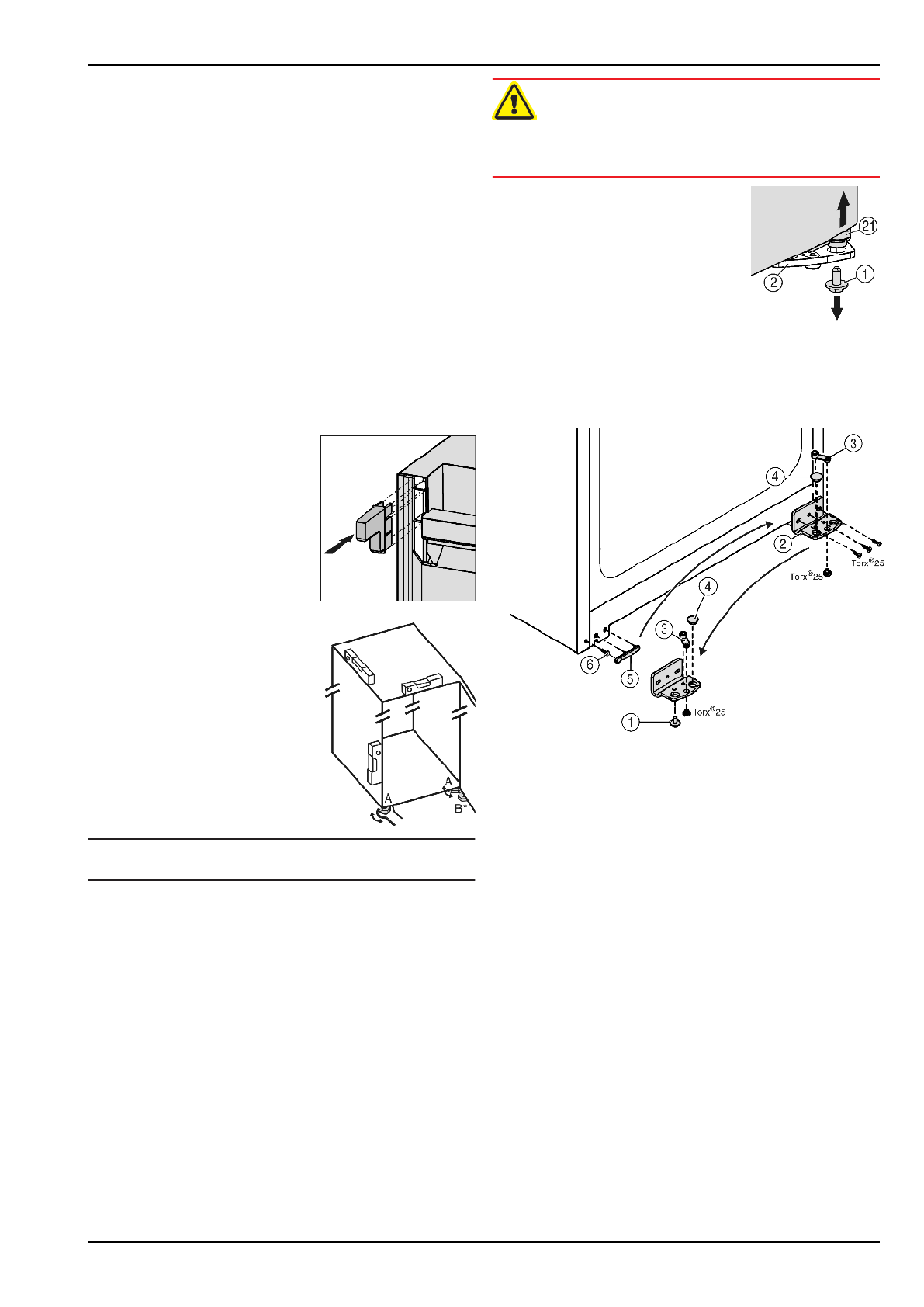 21
2
1
3
4
2
Torx®25
Torx®25
4
3
6
5
Torx®25
1
A
A
B*