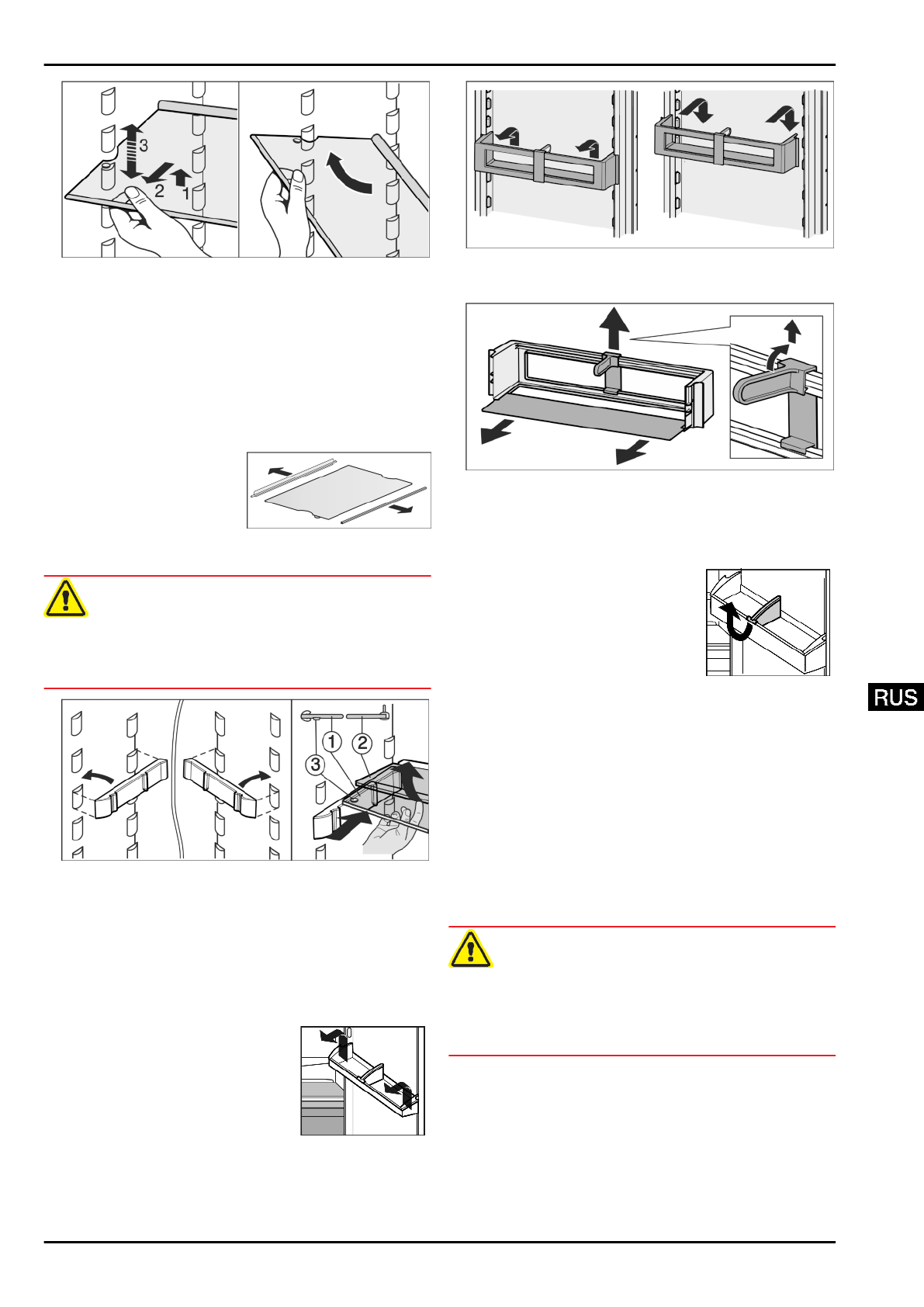 3
2
1

①
②
③

RUS