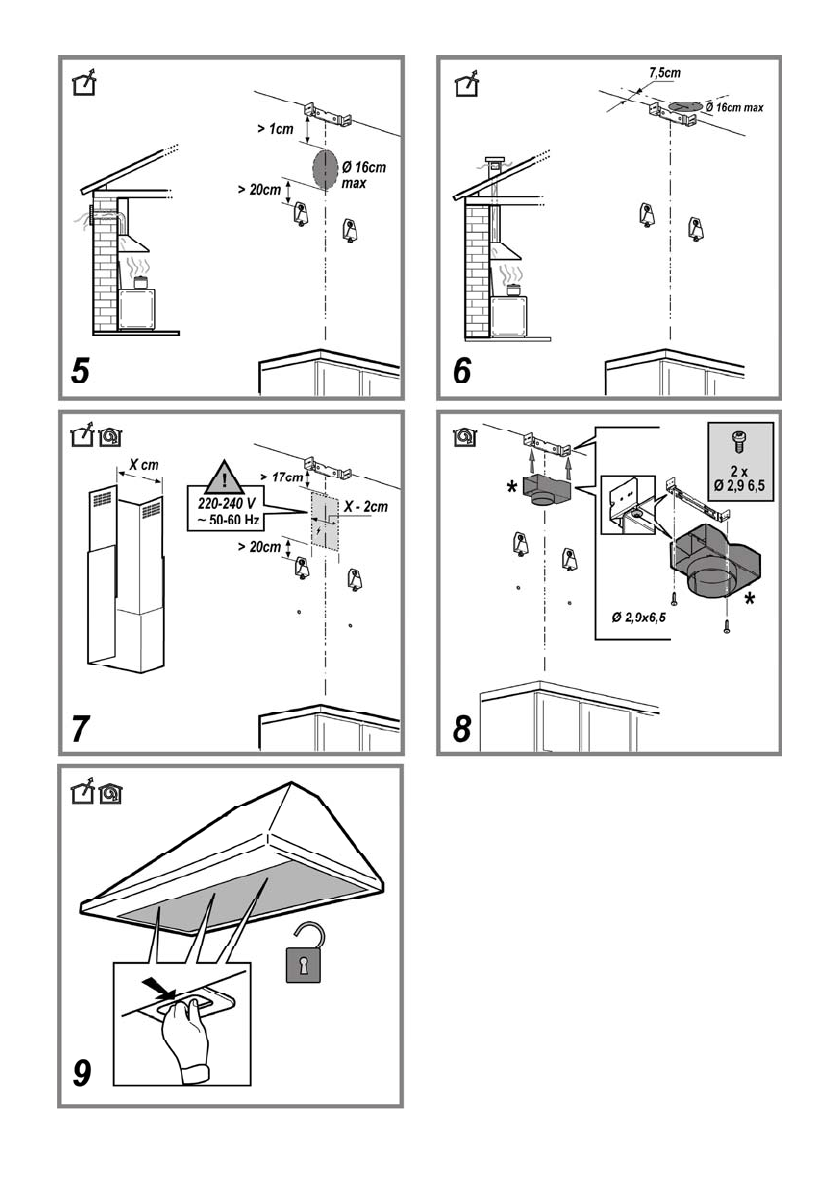 > 1cm

Ø 16cm max

> 20cm

5

7,5cm

Ø 16cm max

6

X cm

!

220-240 V ~ 50-60 Hz

> 17cm

X - 2cm

> 20cm

7

*

2 x Ø 2,9 6,5

Ø 2,9x6,5

*

8

9