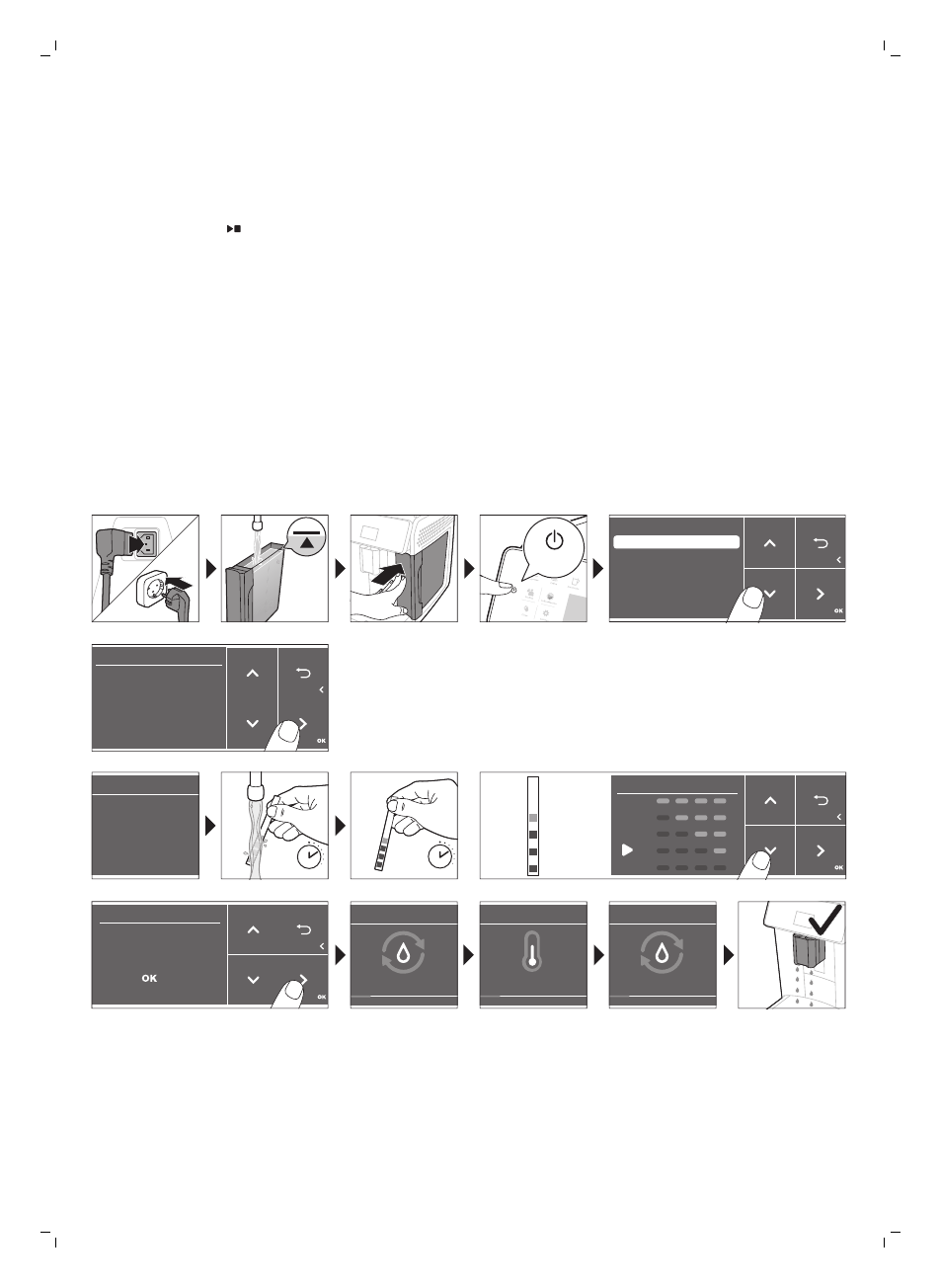 OK

OK

OK

OK

OK