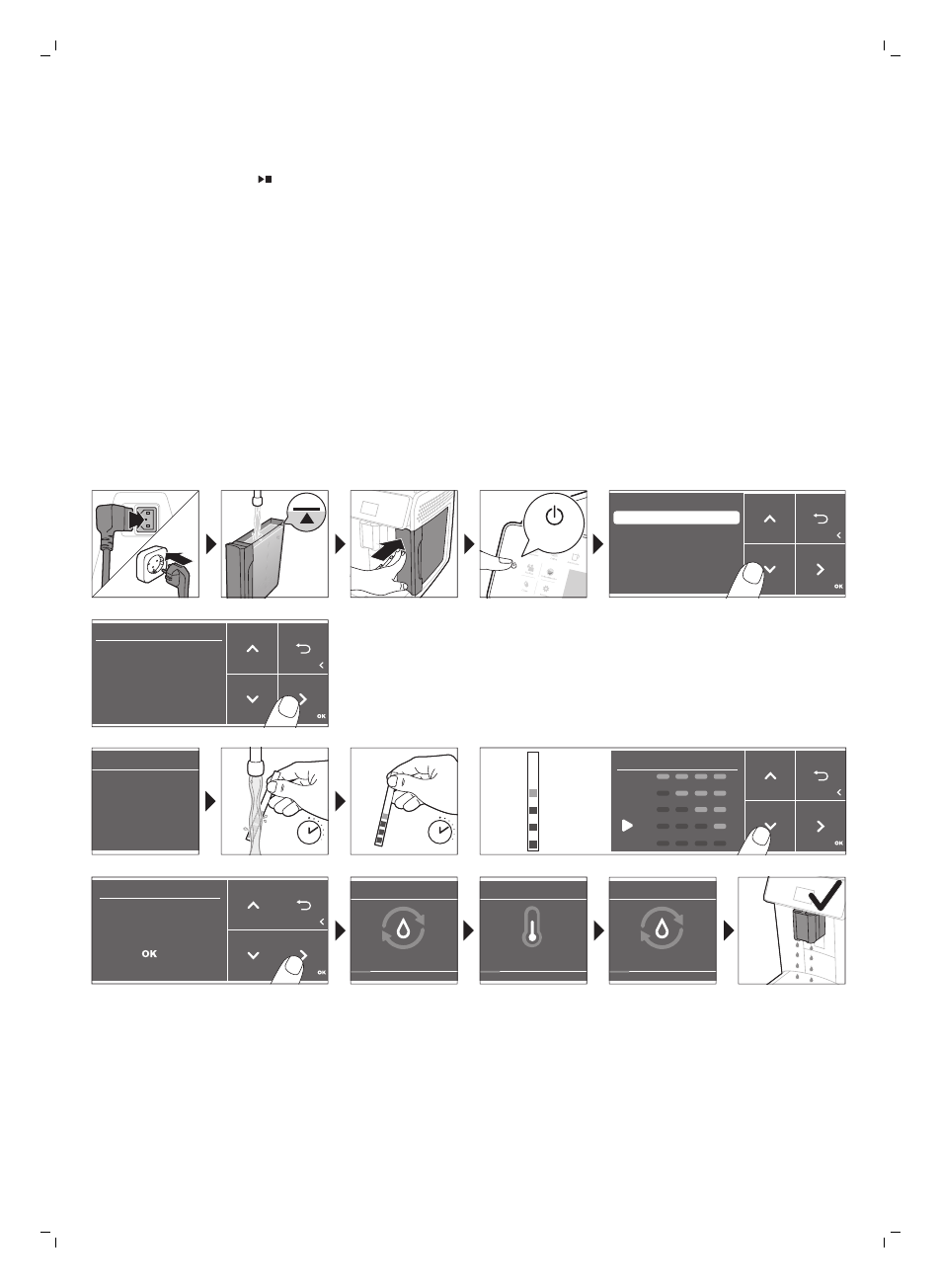 OK

OK

OK

OK

OK