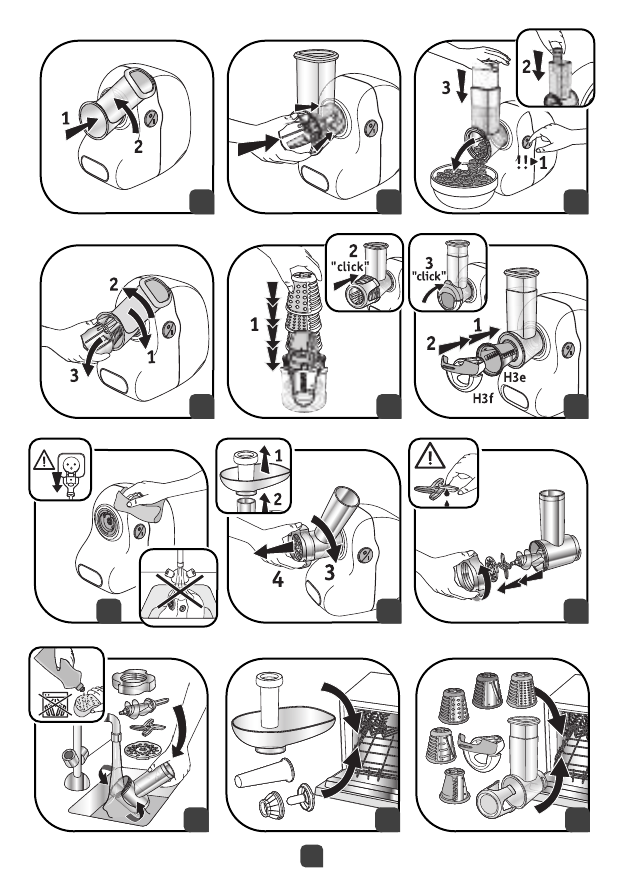 1
2

3
2
!! 1

2
1
3

1
2
"click"

3
"click"
2
1
H3e
H3f

1
2
4
3