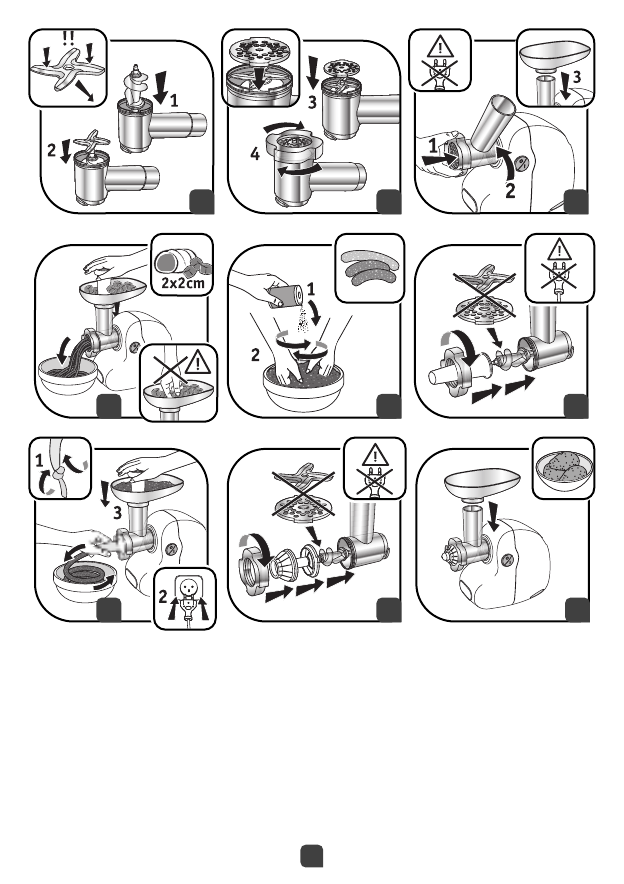 !!
1
2
3
4
1
2
3
2x2cm
1
2
1
3
2