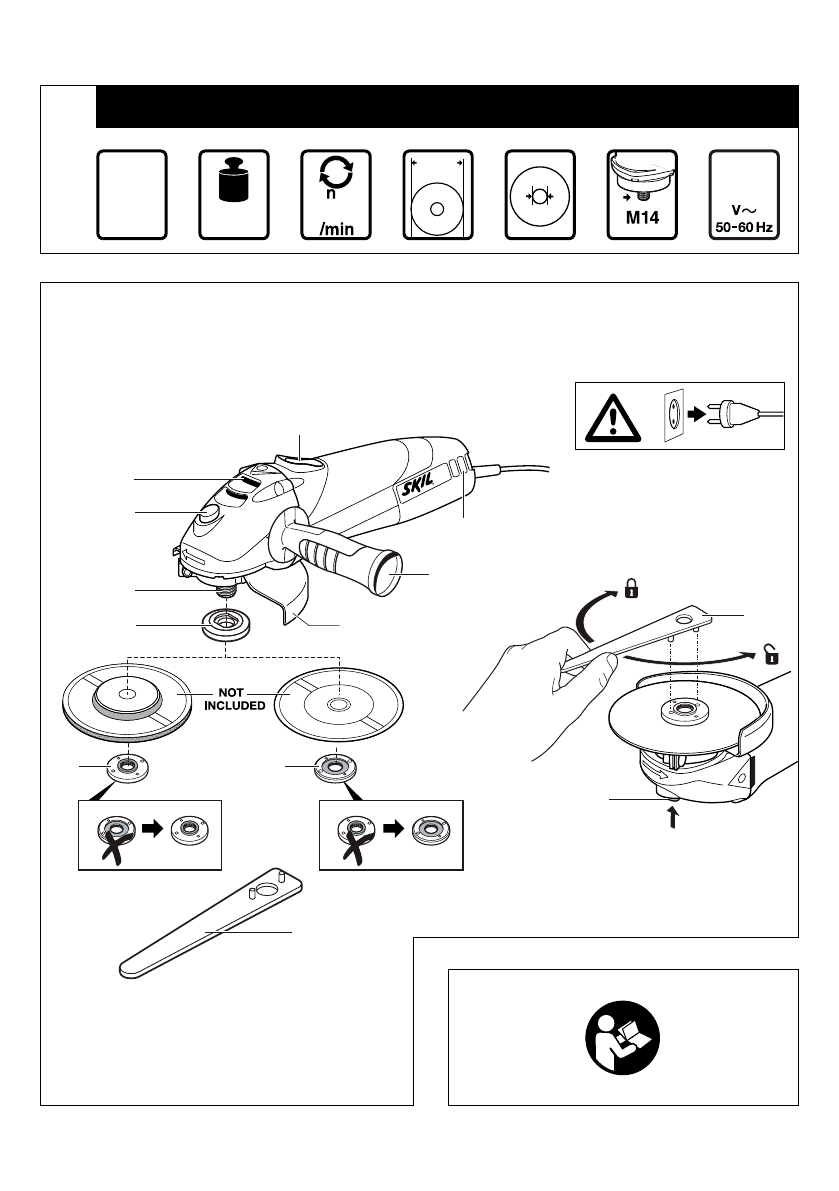 n

/min

M14

V~
50-60 Hz

SKIL

NOT INCLUDED