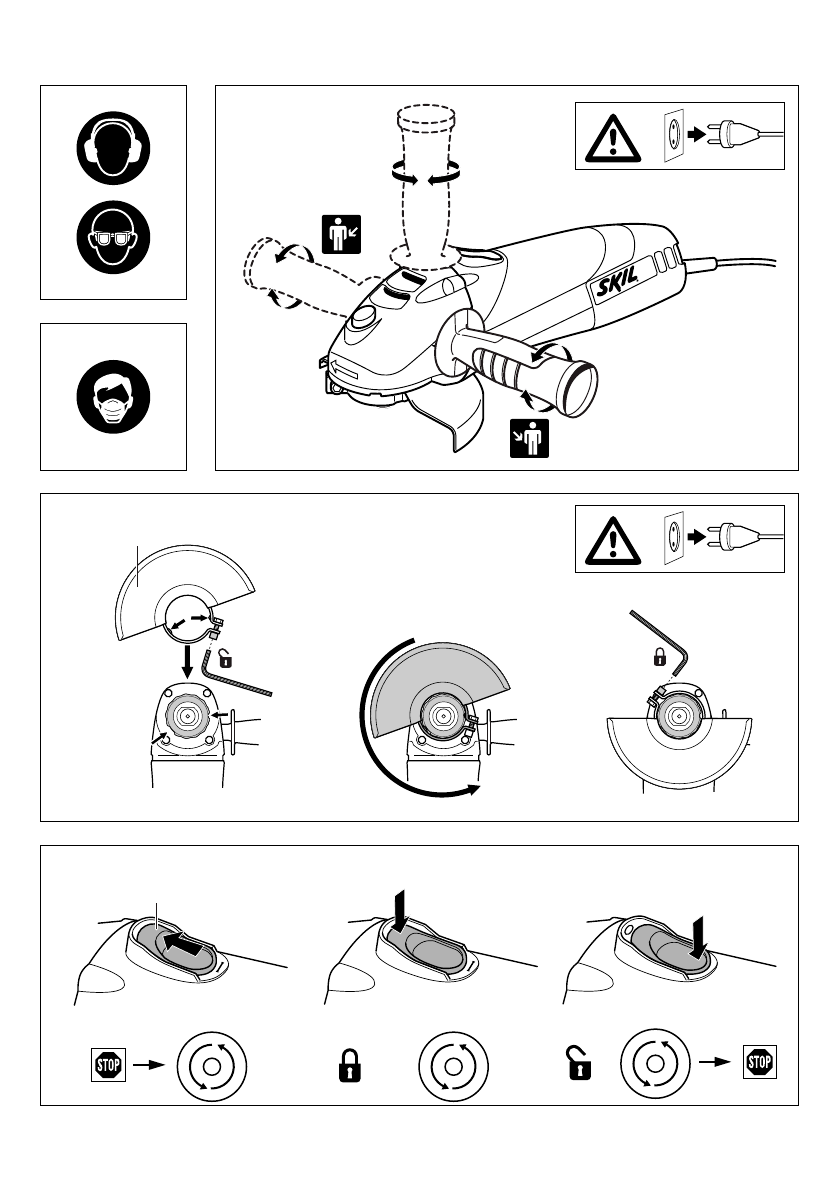 SKIL

STOP

STOP