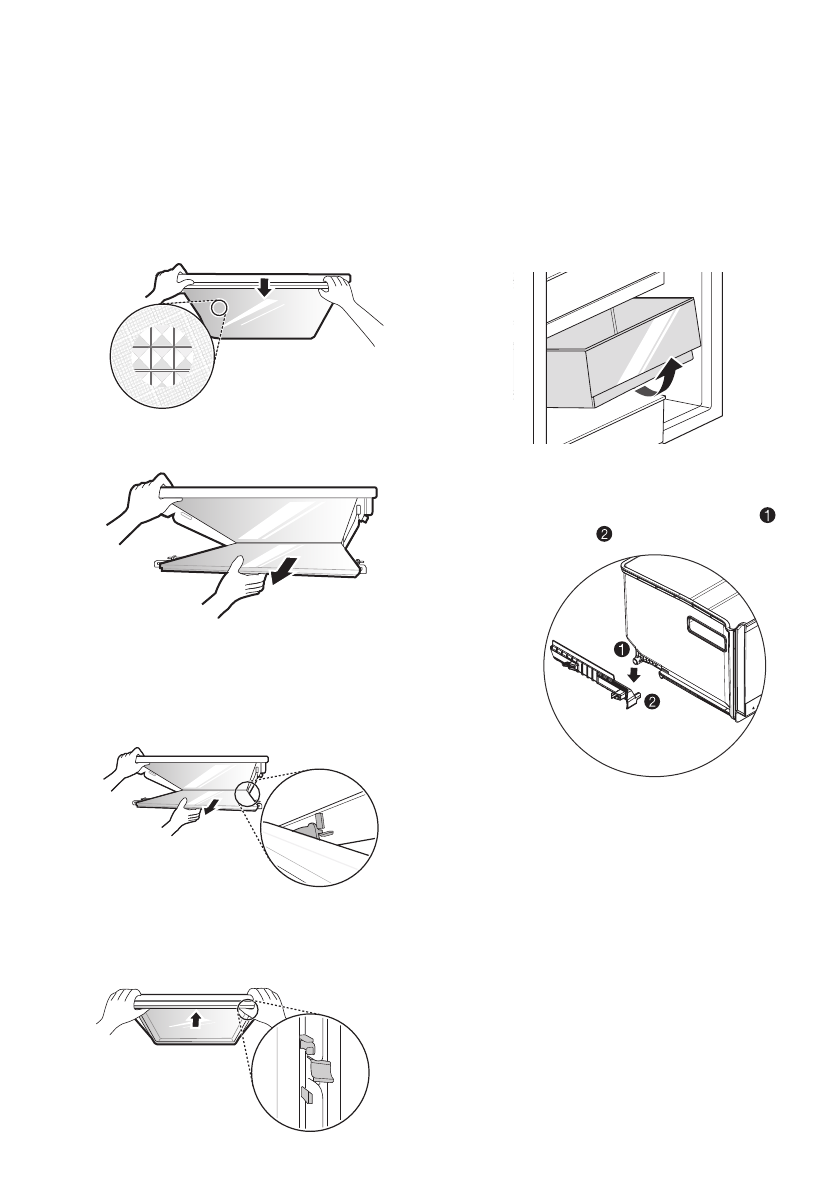 1
2
1
2