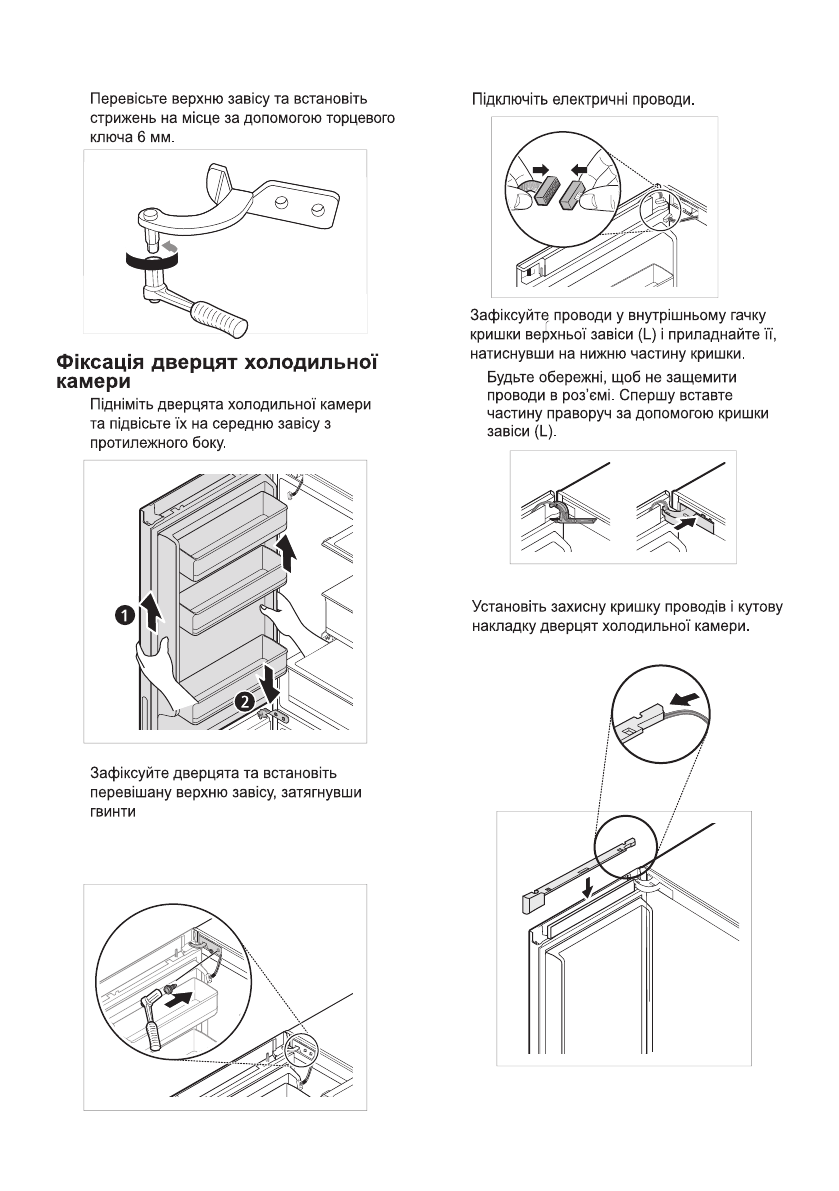 Перевісьте верхню завісу та встановіть стрижень на місце за допомогою торцевого ключа 6 мм.

Фіксація дверцят холодильної камери

Підніміть дверцята холодильної камери та підвісьте їх на середню завісу з протилежного боку.

1

2

Зафіксуйте дверцята та встановіть перевішану верхню завісу, затягнувши гвинти

Підключіть електричні проводи.

Зафіксуйте проводи у внутрішньому гачку кришки верхньої завіси (L) і приладнайте її, натиснувши на нижню частину кришки.

Будьте обережні, щоб не защемити проводи в роз'ємі. Спершу вставте частину праворуч за допомогою кришки завіси (L).

Установіть захисну кришку проводів і кутову накладку дверцят холодильної камери.