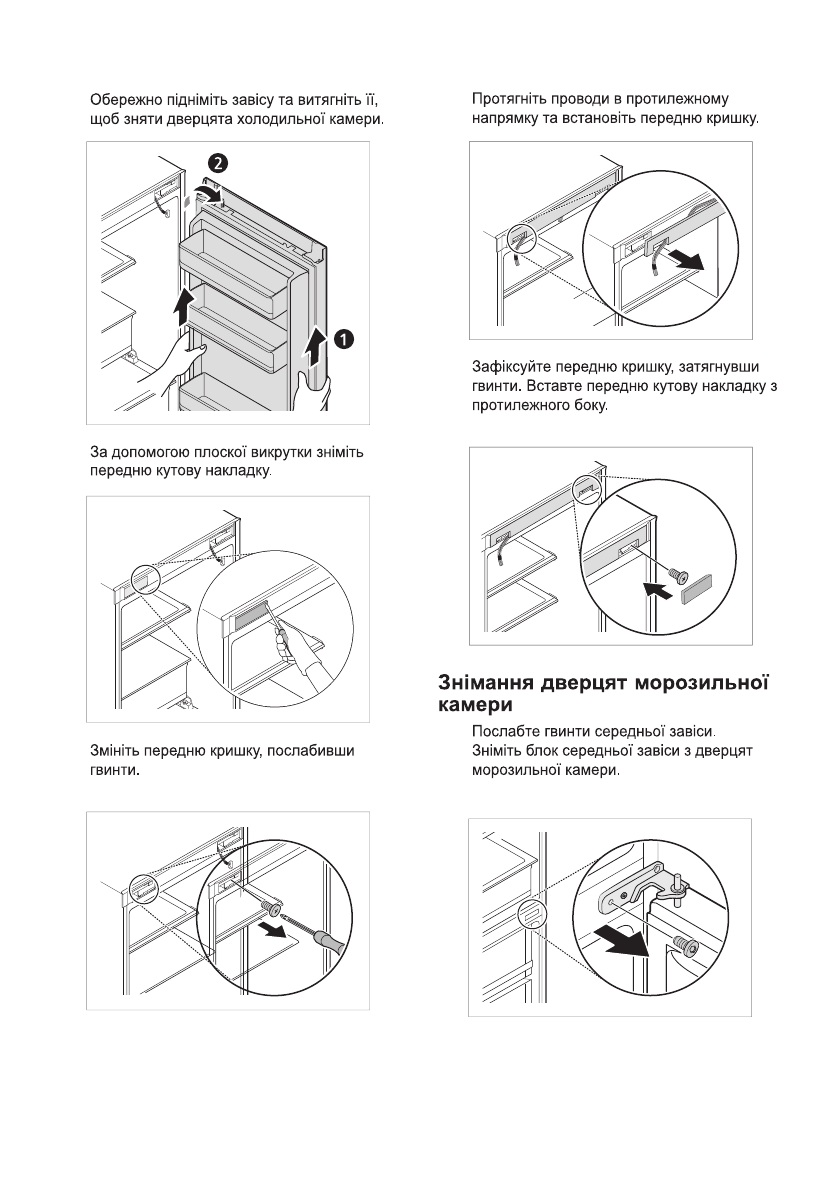 Обережно підніміть завісу та витягніть її, щоб зняти дверцята холодильної камери.

2

1

За допомогою плоскої викрутки зніміть передню кутову накладку.

Змініть передню кришку, послабивши гвинти.

Протягніть проводи в протилежному напрямку та встановіть передню кришку.

Зафіксуйте передню кришку, затягнувши гвинти. Вставте передню кутову накладку з протилежного боку.

Знімання дверцят морозильної камери

Послабте гвинти середньої завіси. Зніміть блок середньої завіси з дверцят морозильної камери.