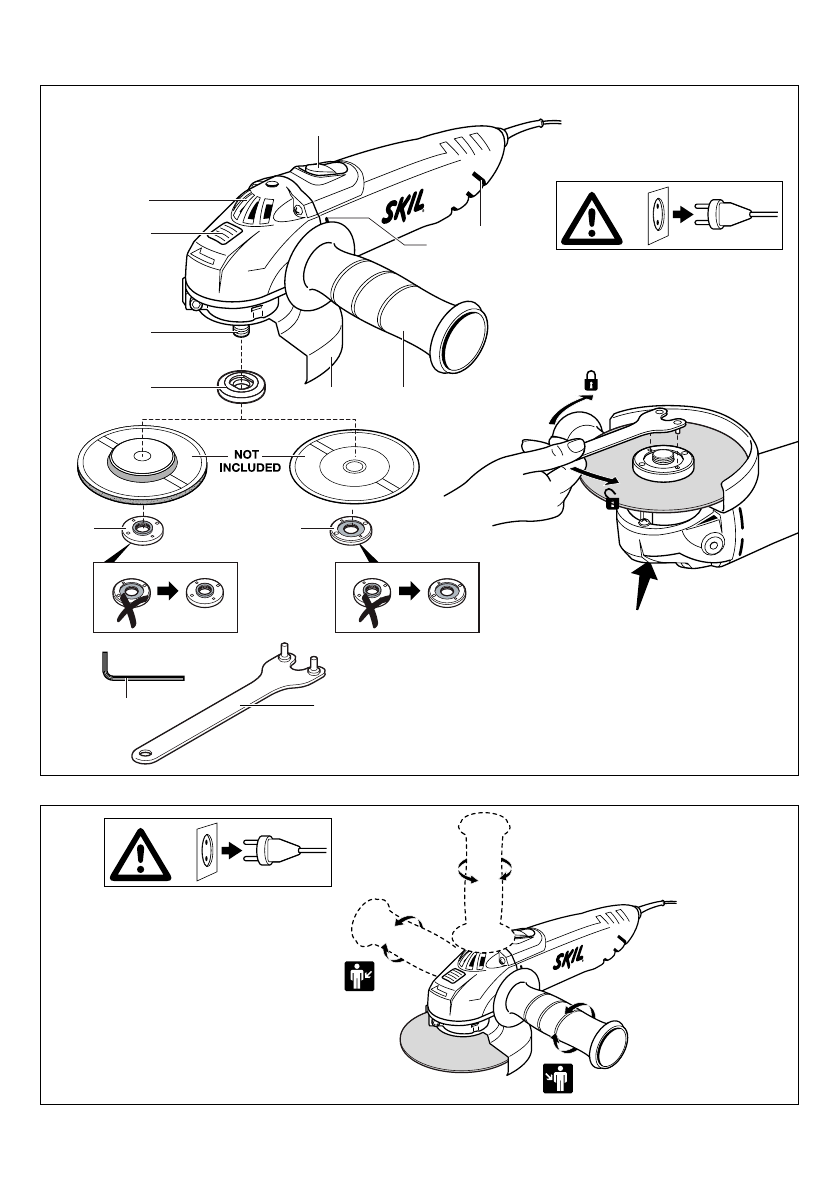 SKIL

NOT INCLUDED

SKIL