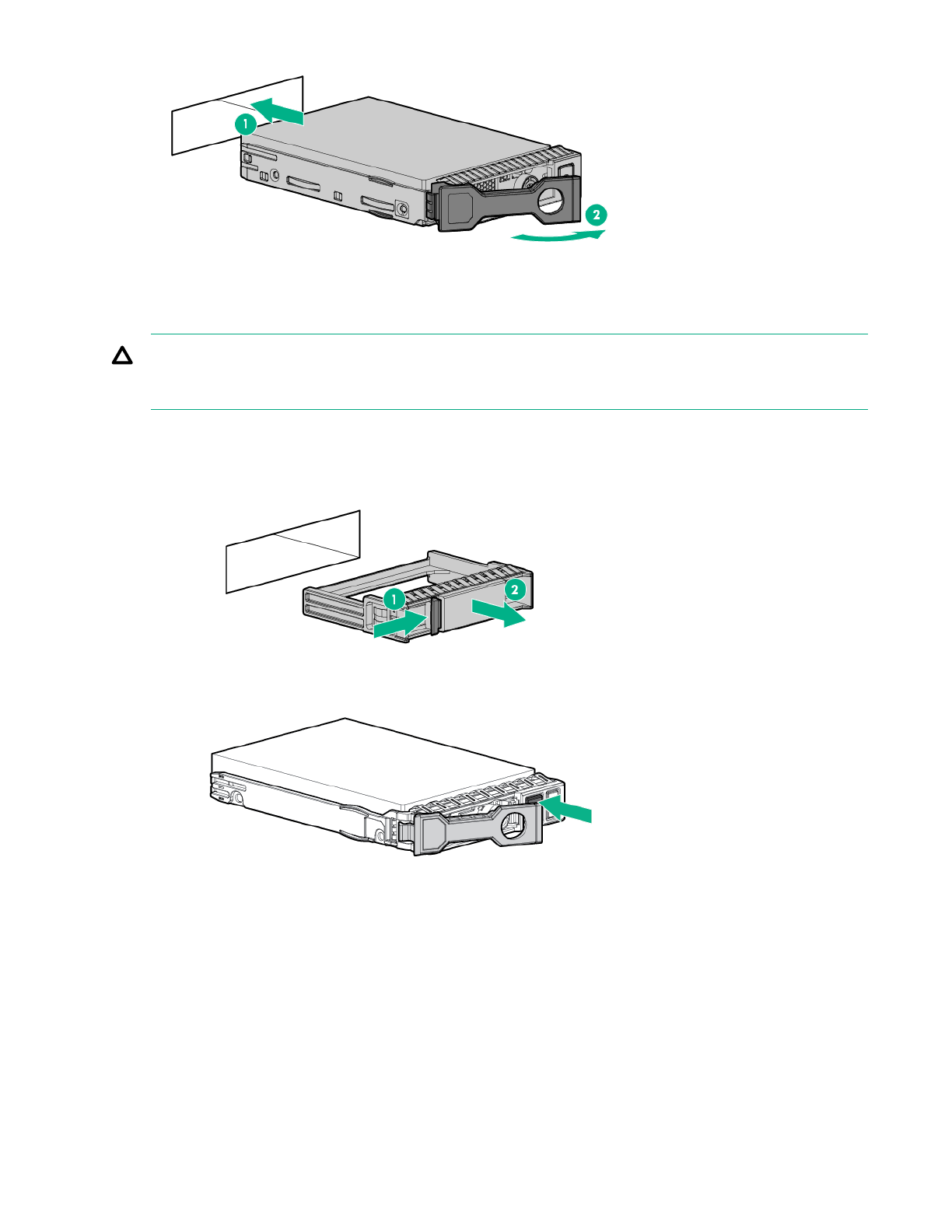 1

2

1

2