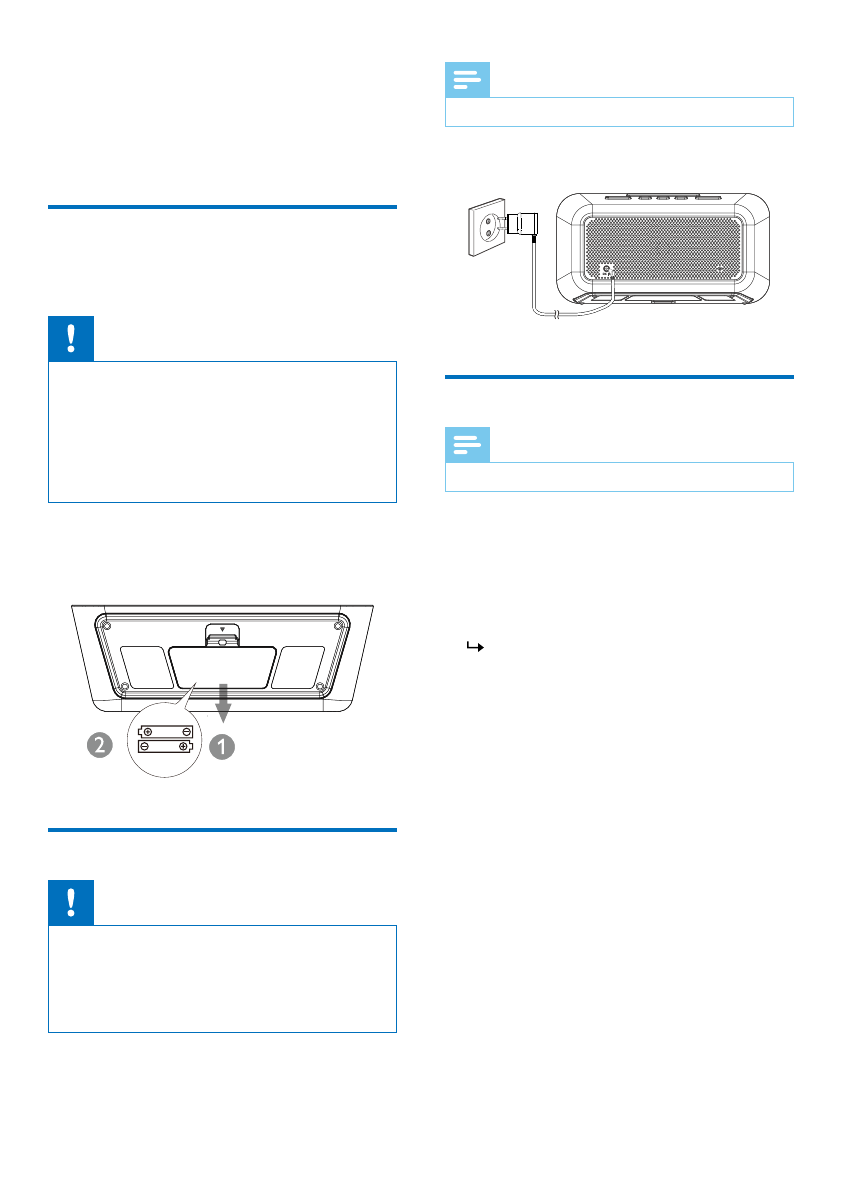 2
1