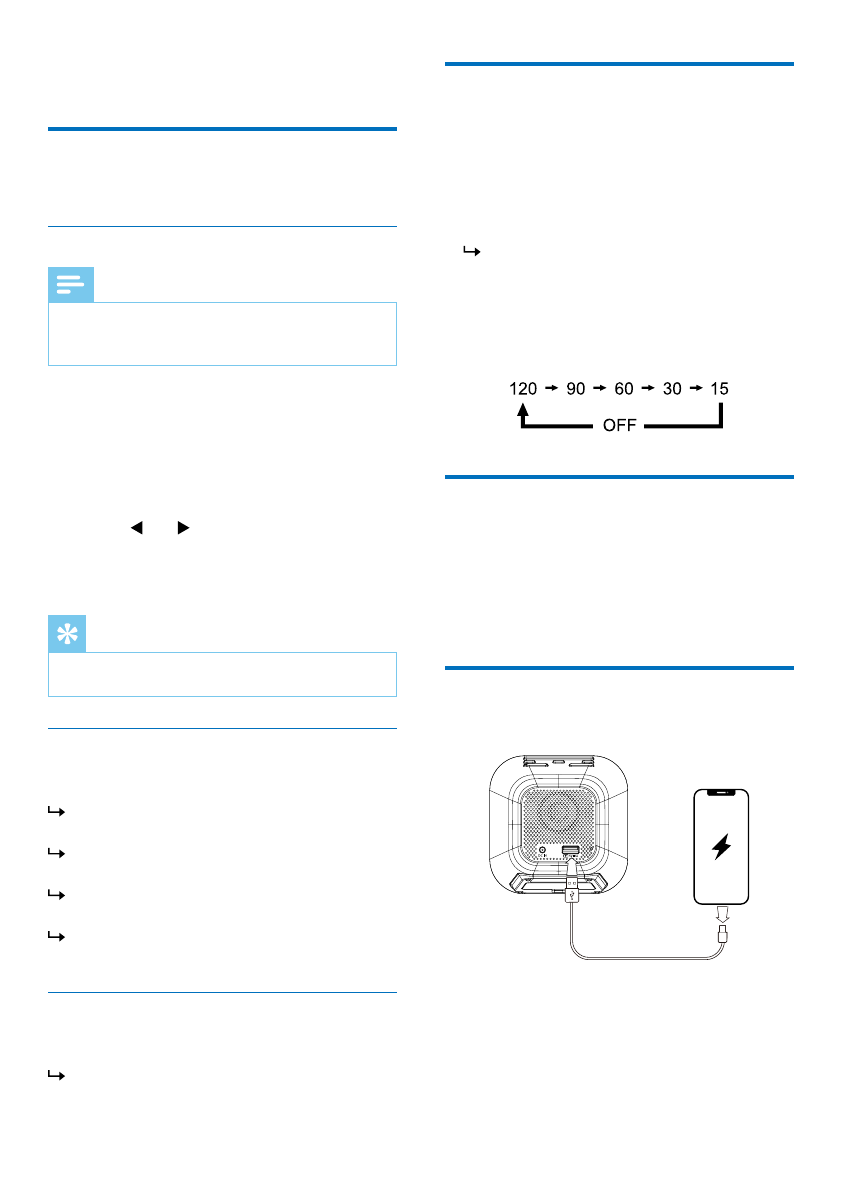 120 → 90 → 60 → 30 → 15
OFF