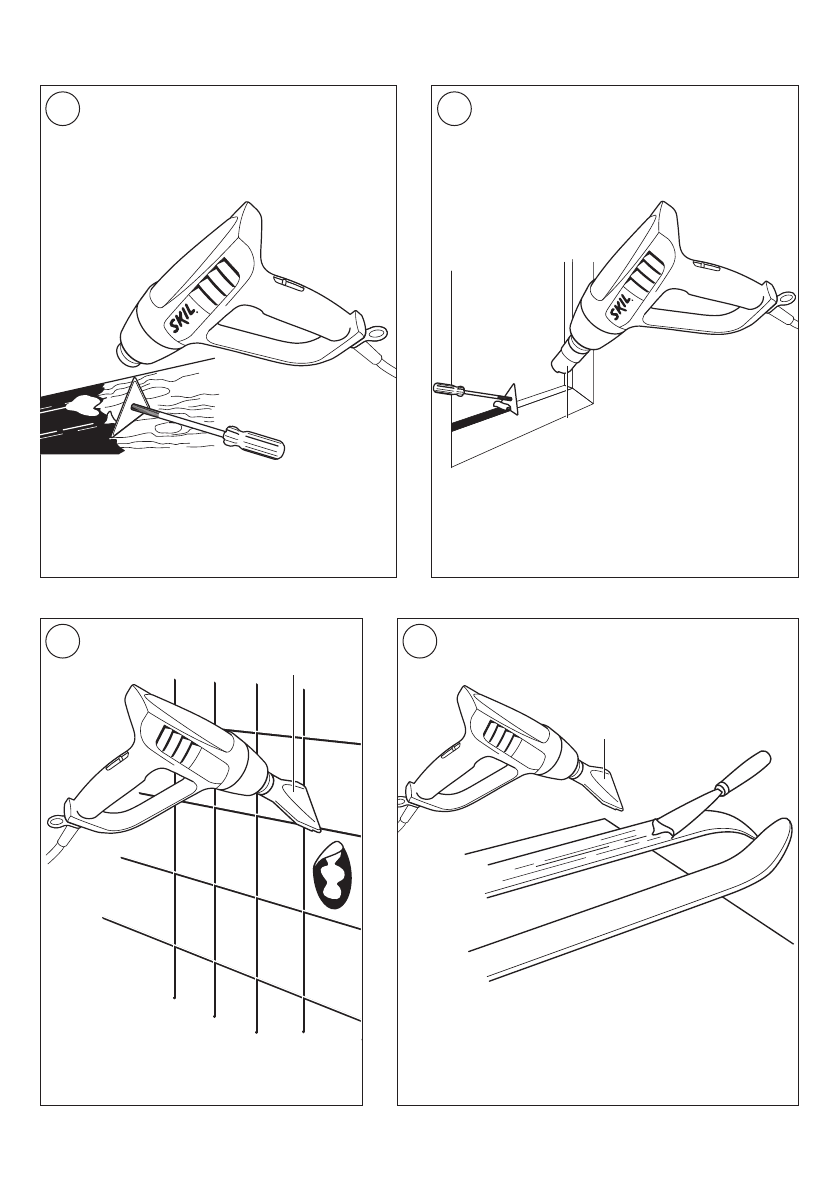 SKIL

SKIL