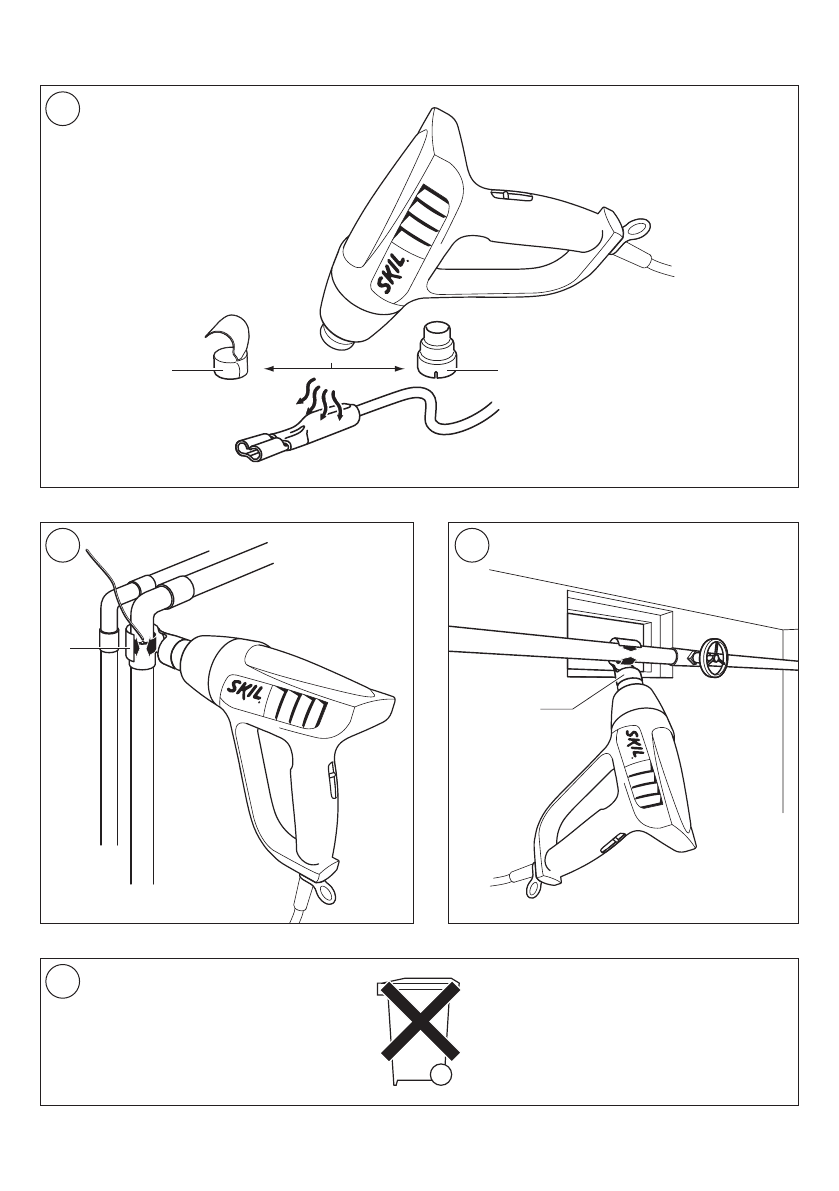 SKIL

SKIL

SKIL