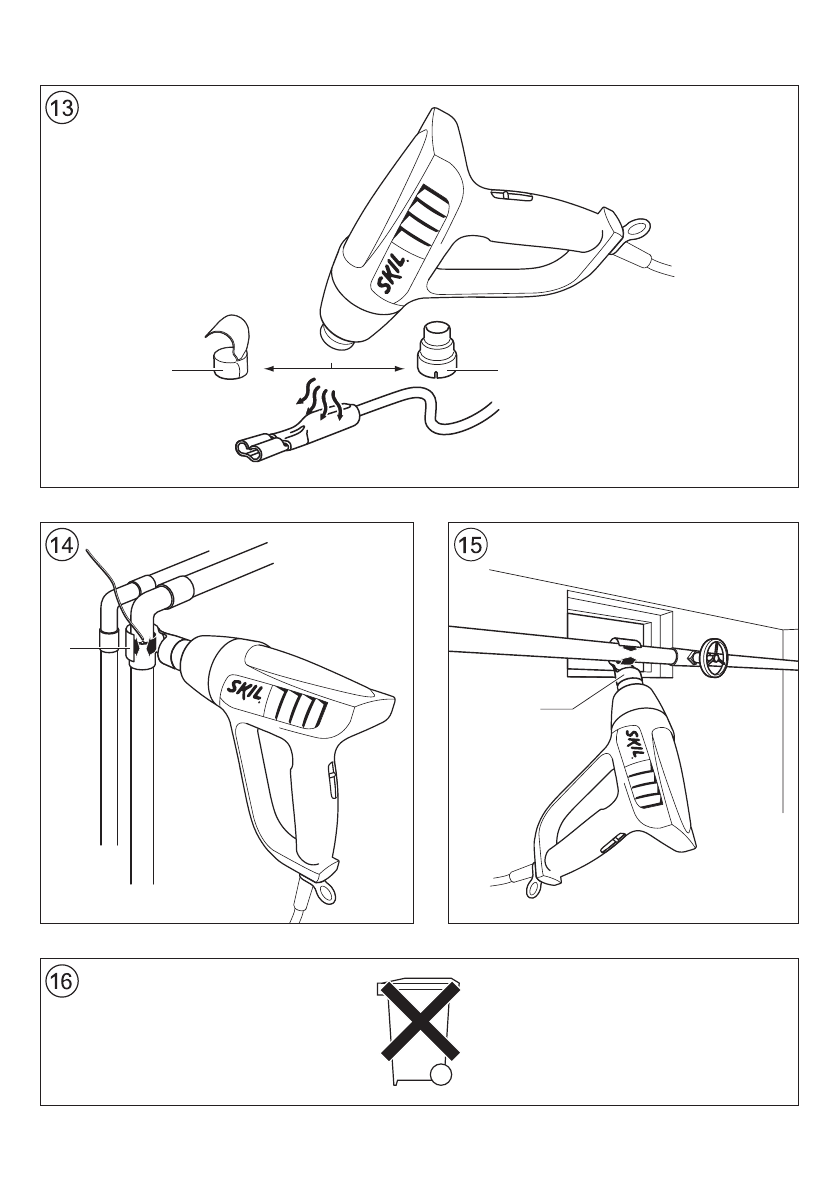 13

SKIL

14

SKIL

15

SKIL

16