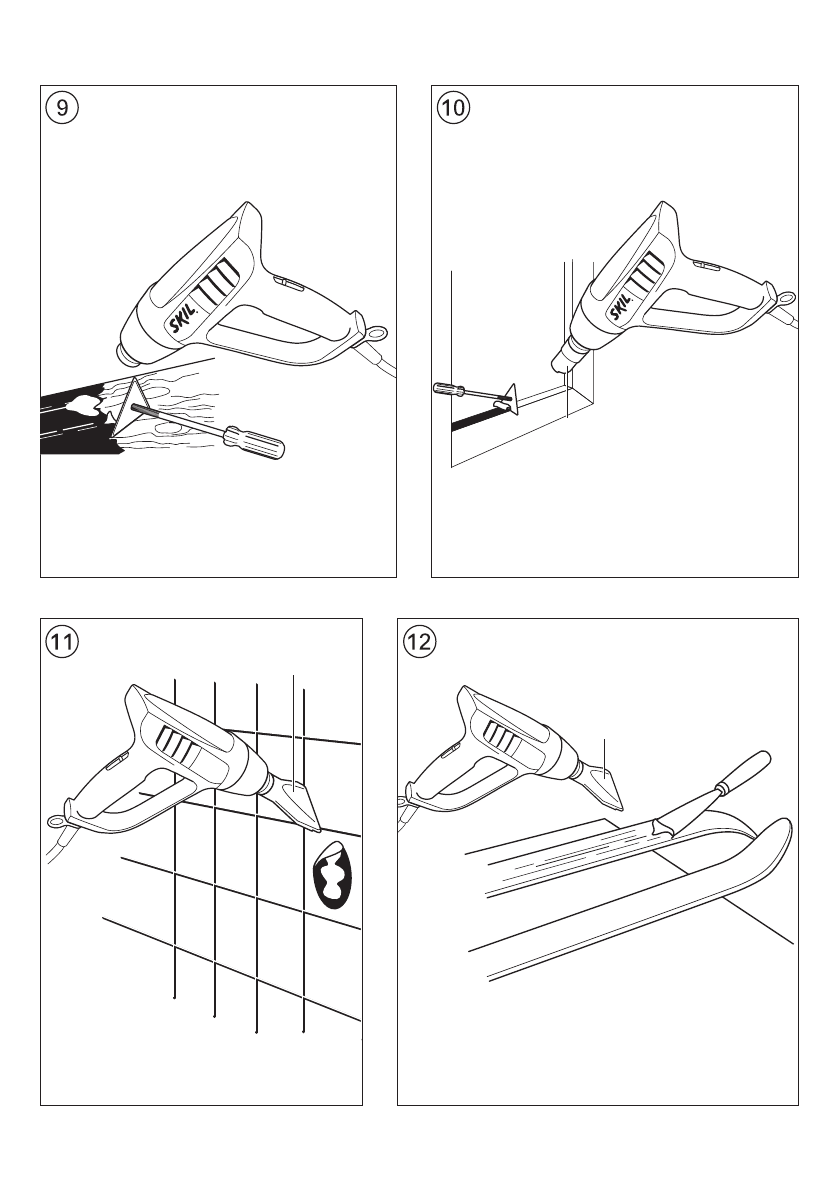 9

SKIL

10

SKIL

11

12