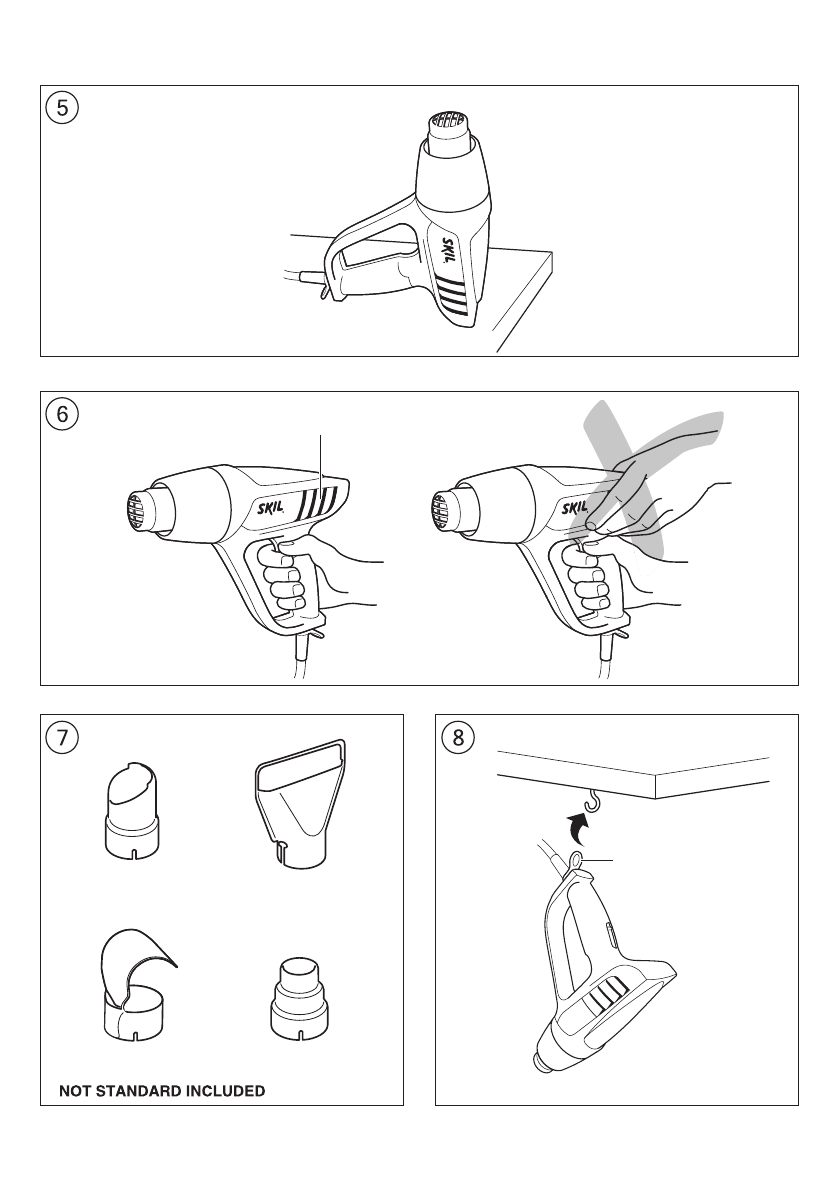 5

SKIL

6

SKIL

SKIL

7

NOT STANDARD INCLUDED

8