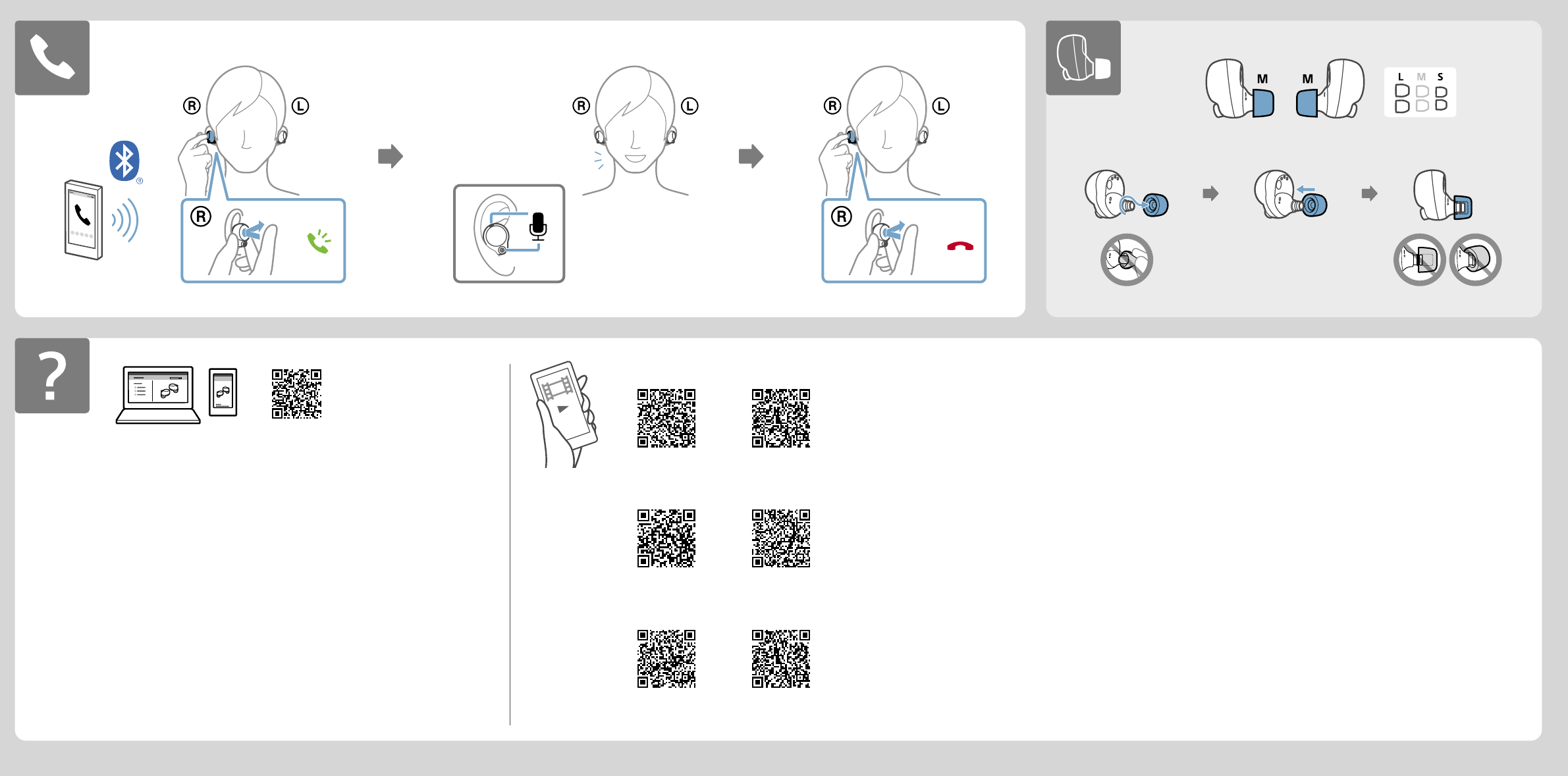 R L
R

R L

R L
R

M M
L M S

?