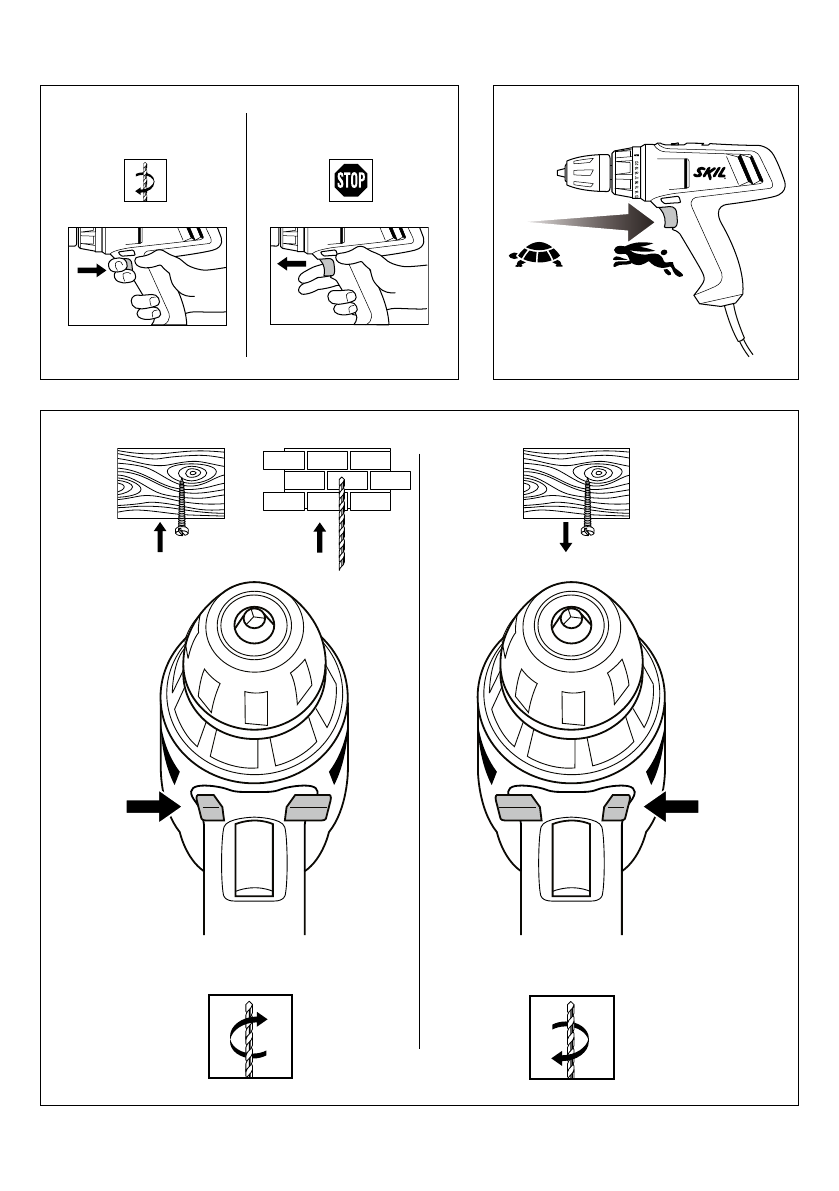 STOP

SKIL