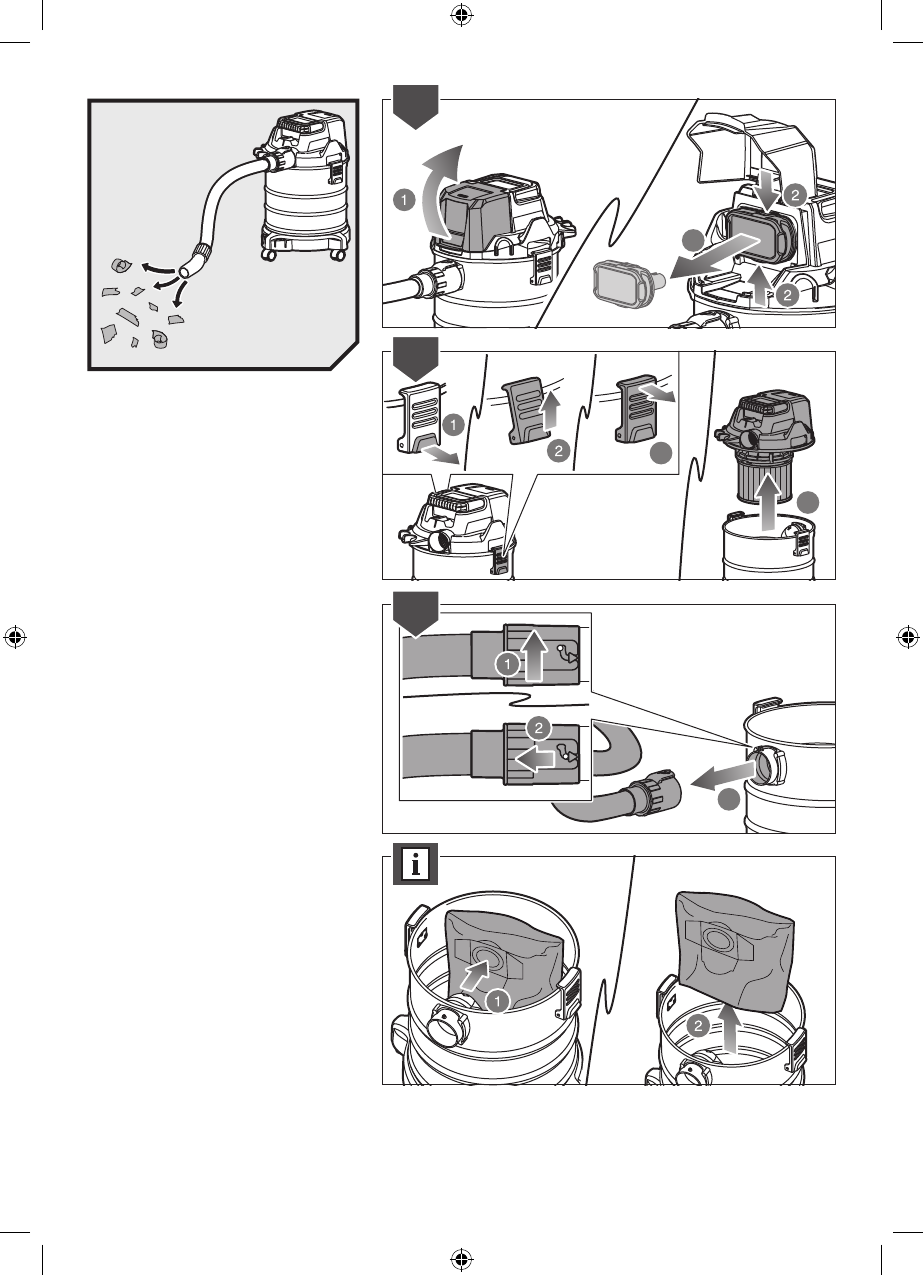 1
2
2

1
2

1
2

1
2