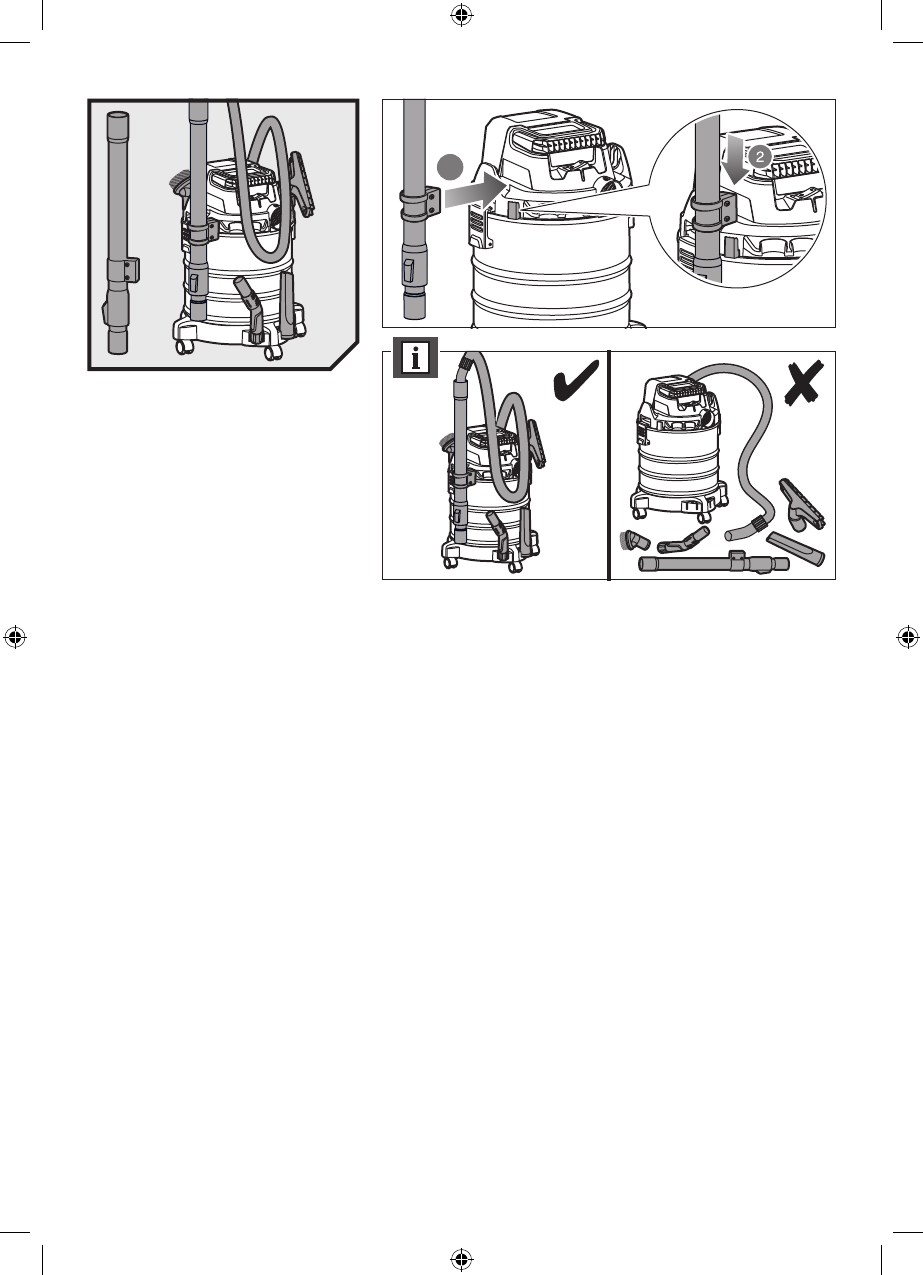 2

i