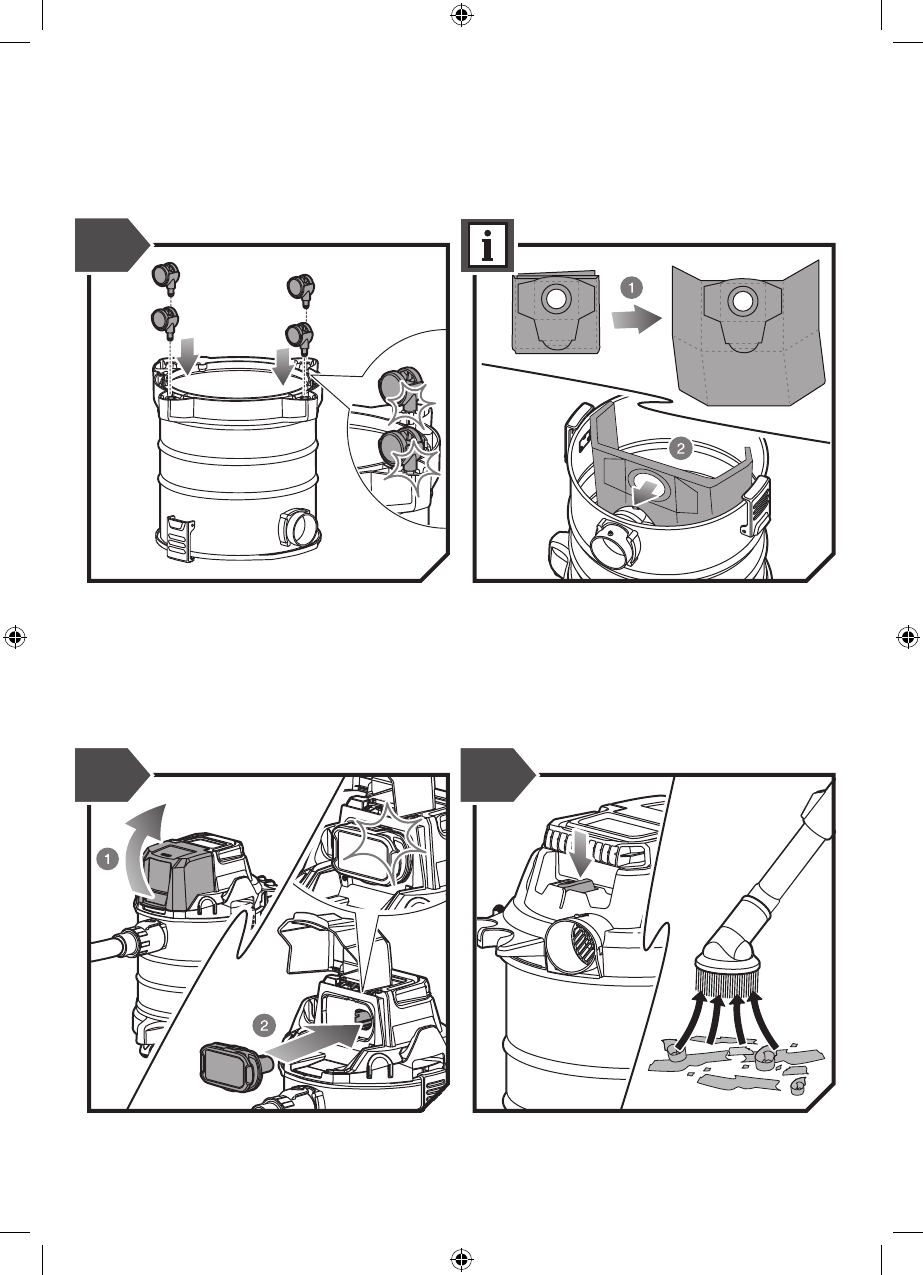 i

1

2

1

2