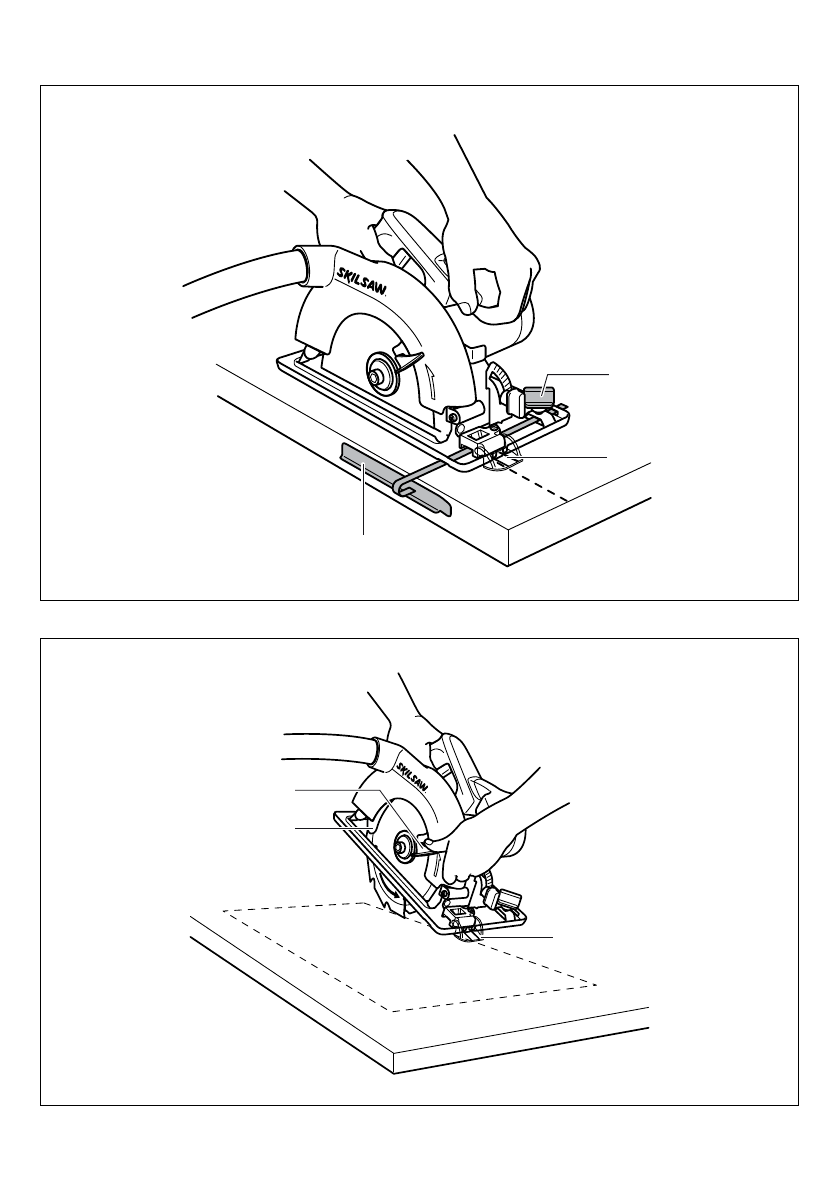 SKILSAW

SKILSAW