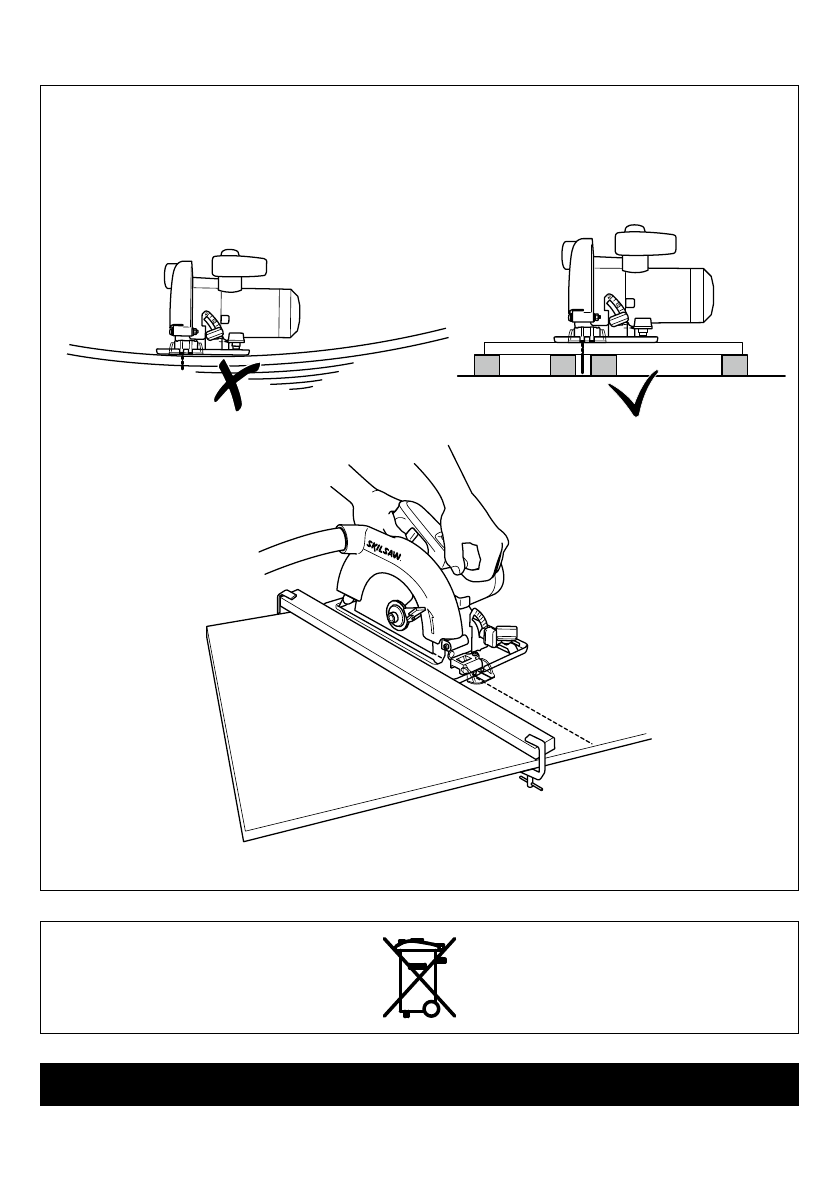 SKILSAW