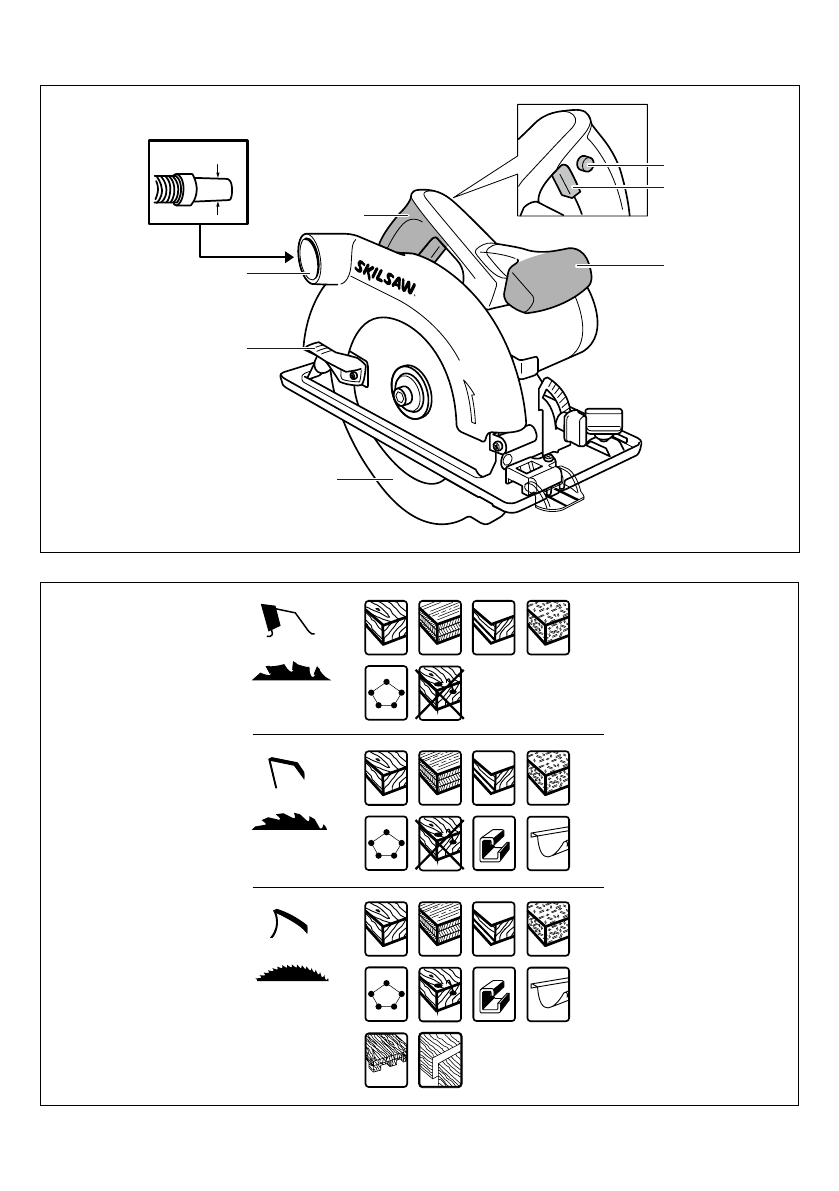 SKILSAW