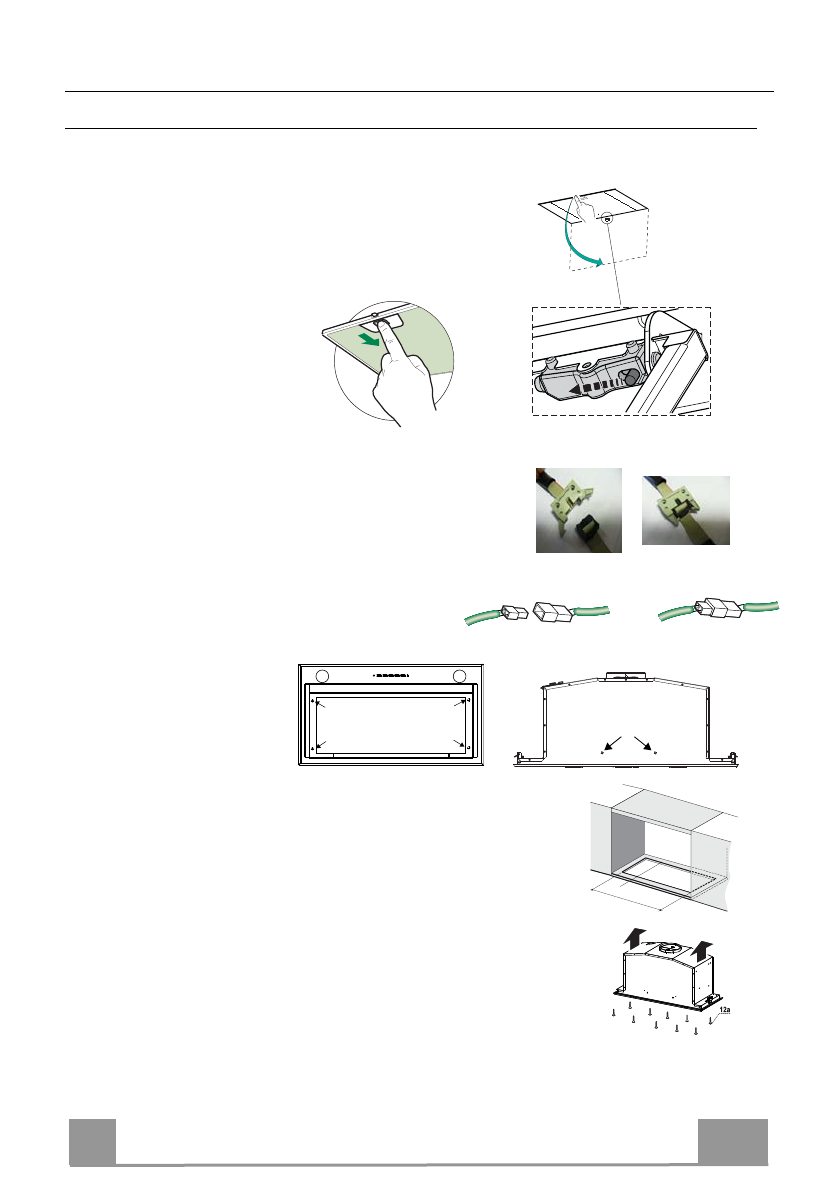 12a