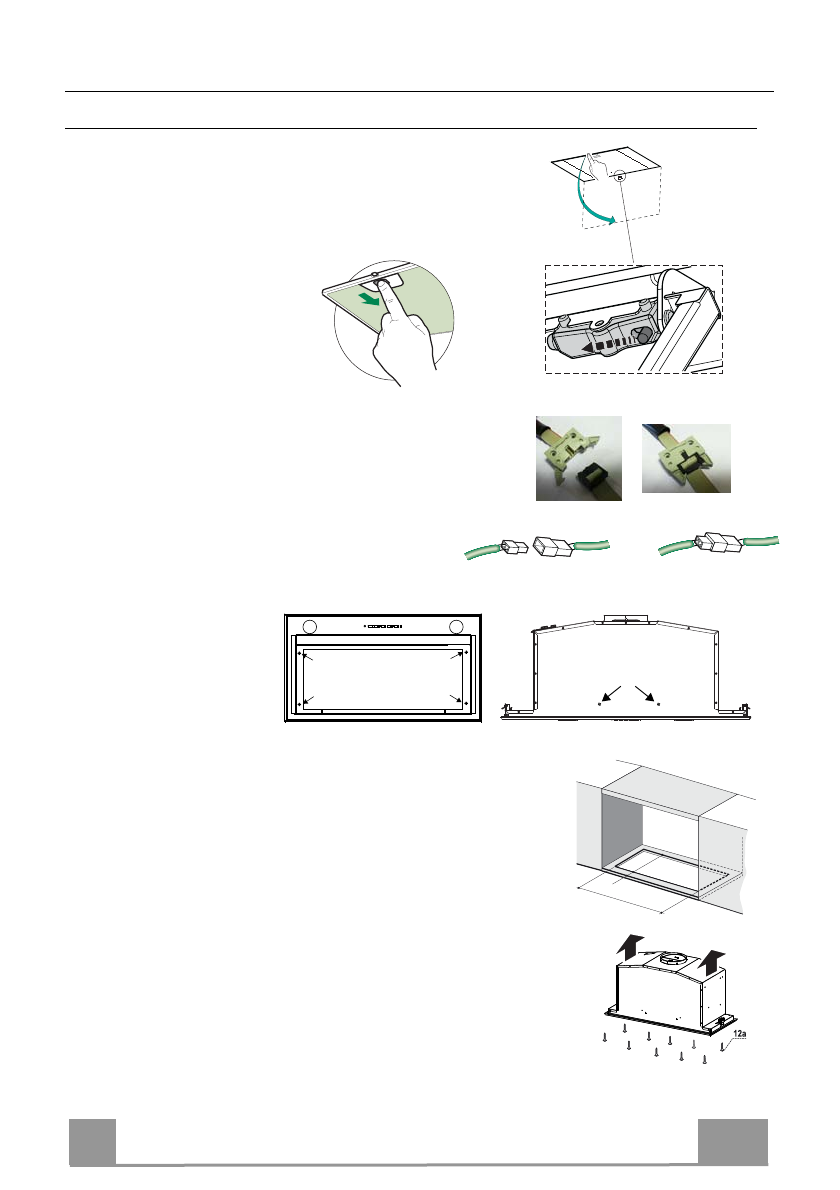 12a