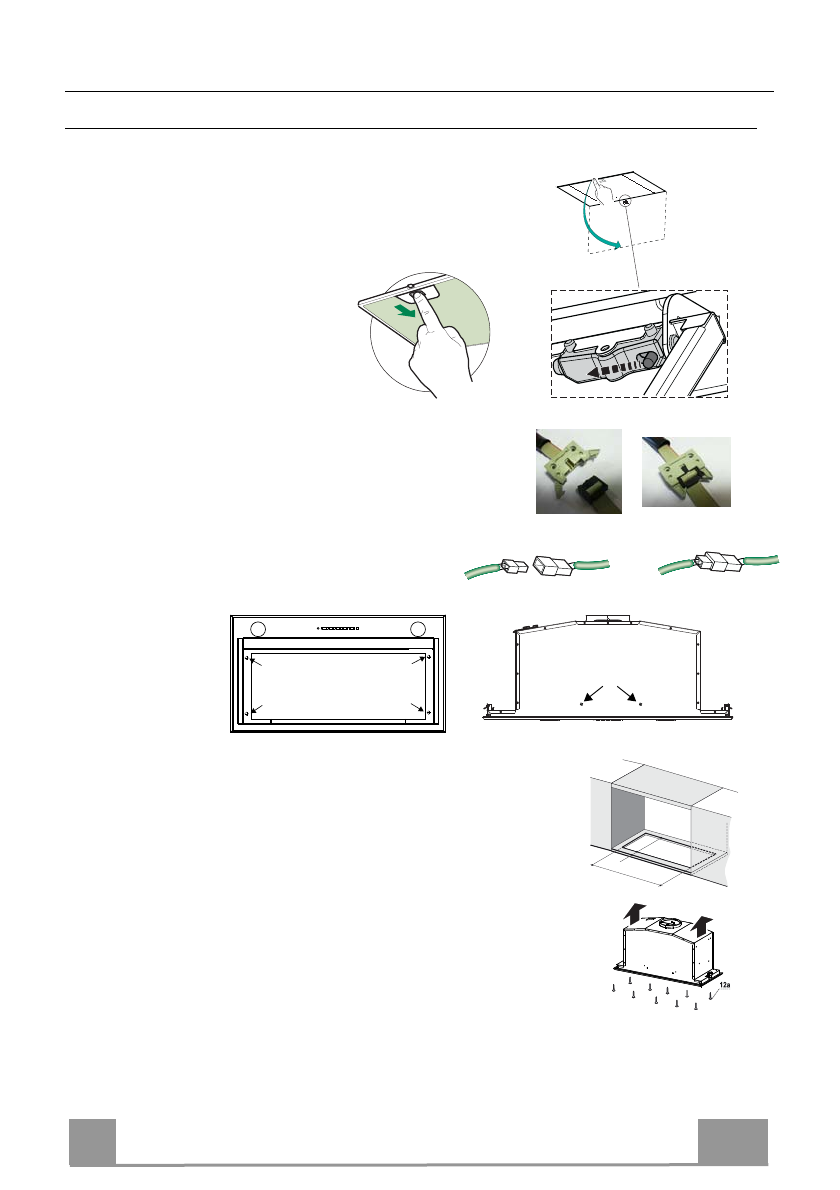 12a