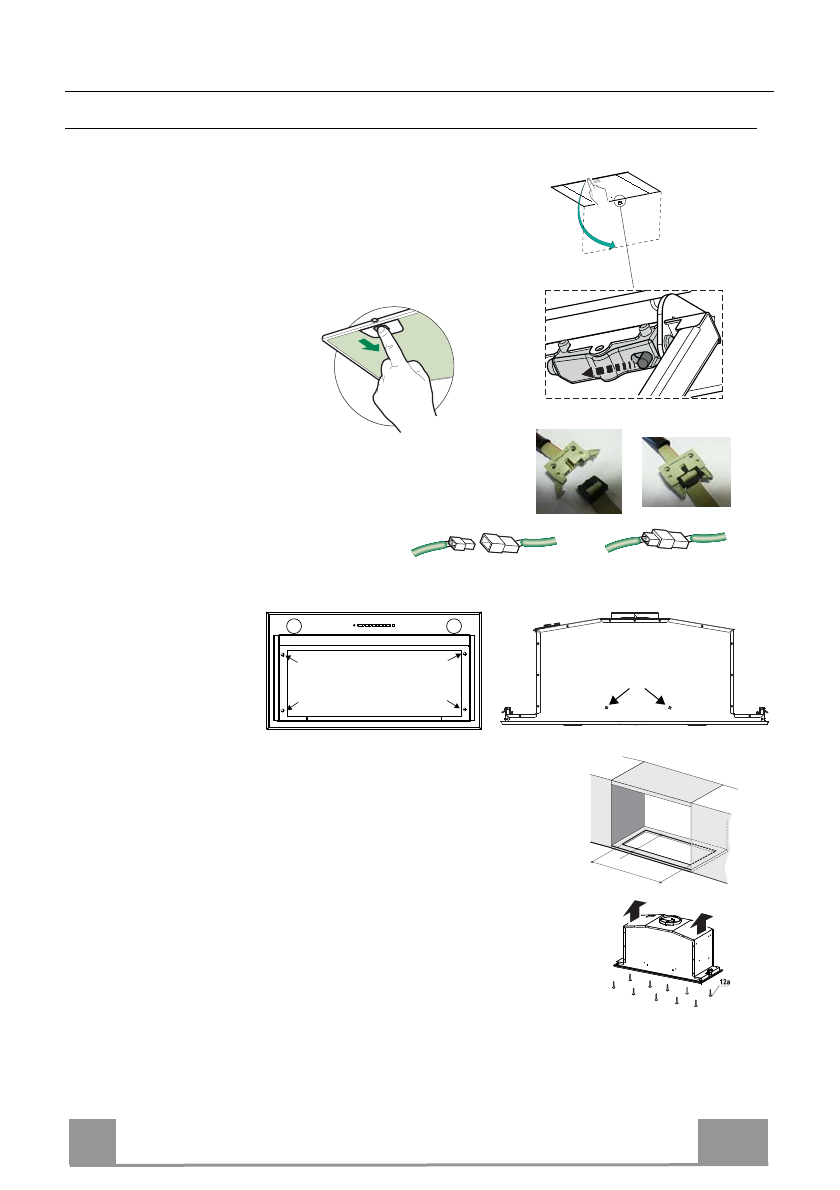 12a