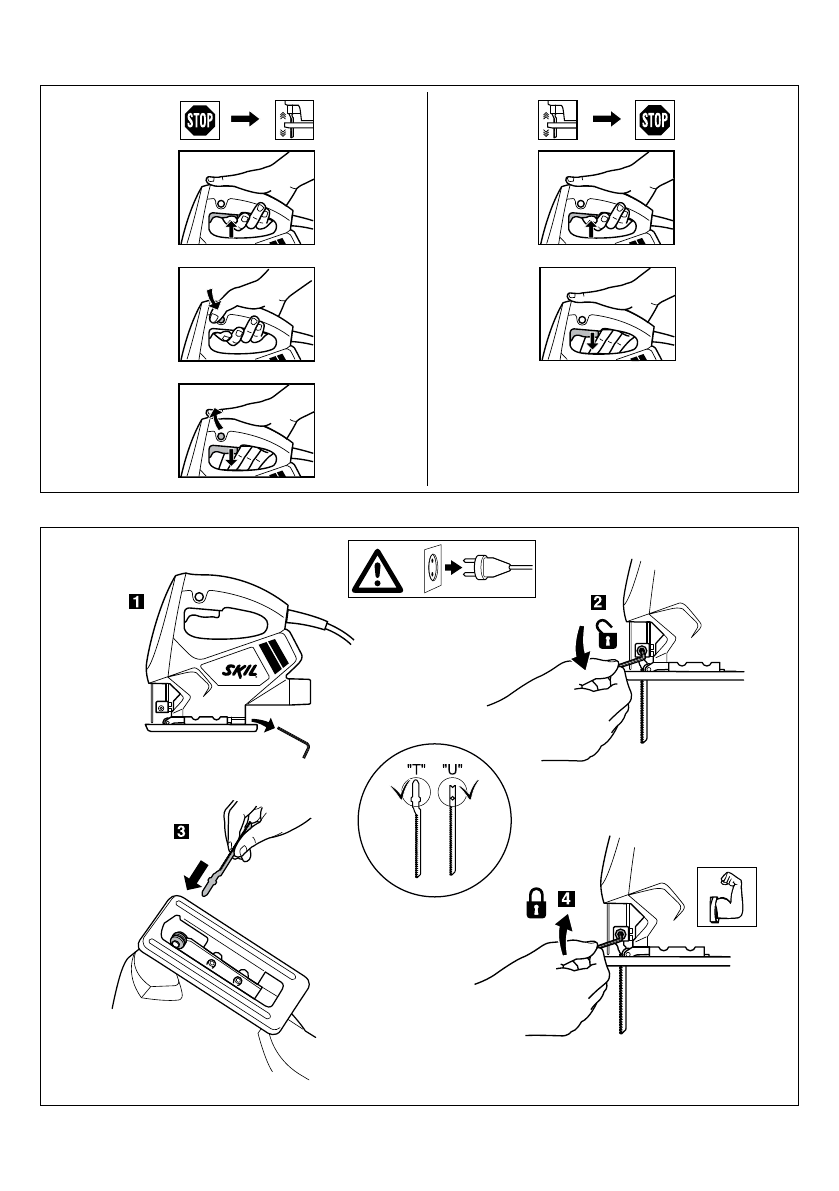 STOP

STOP

1

SKIL

2

"T" "U"

3

4