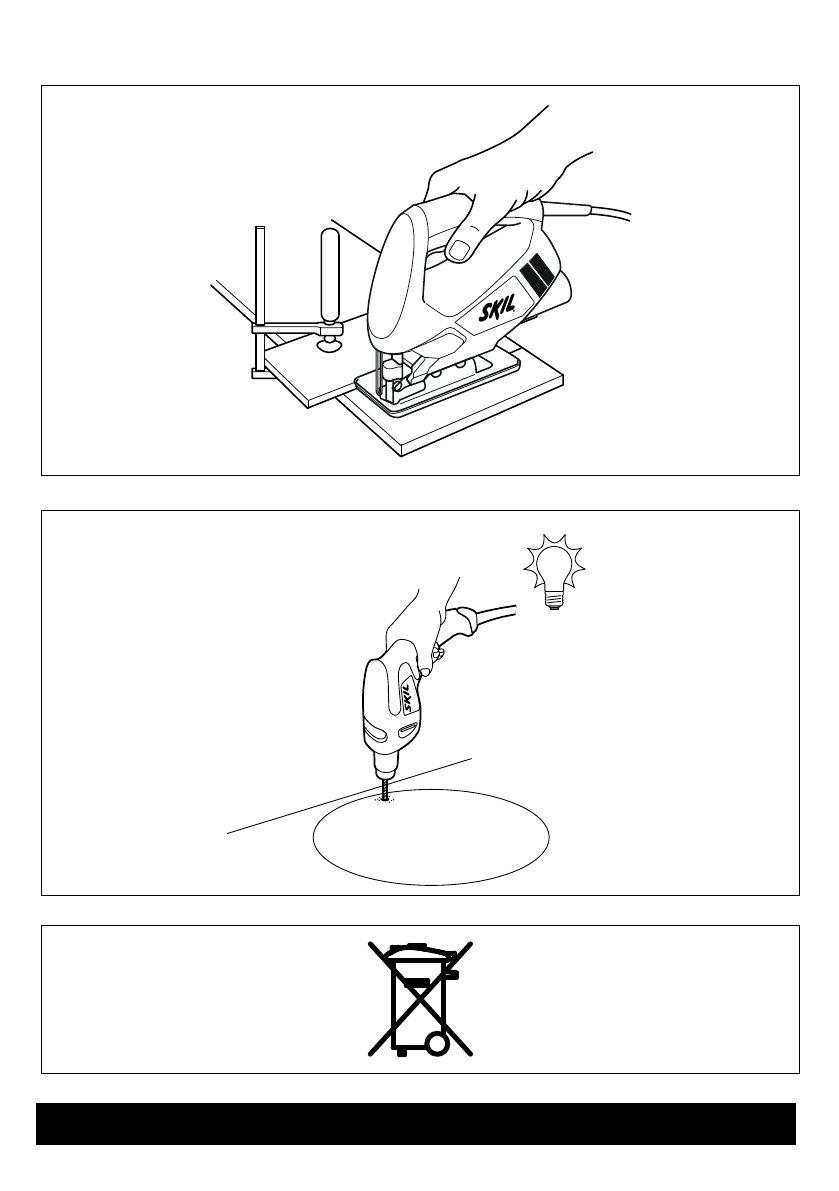 SKIL

SKIL