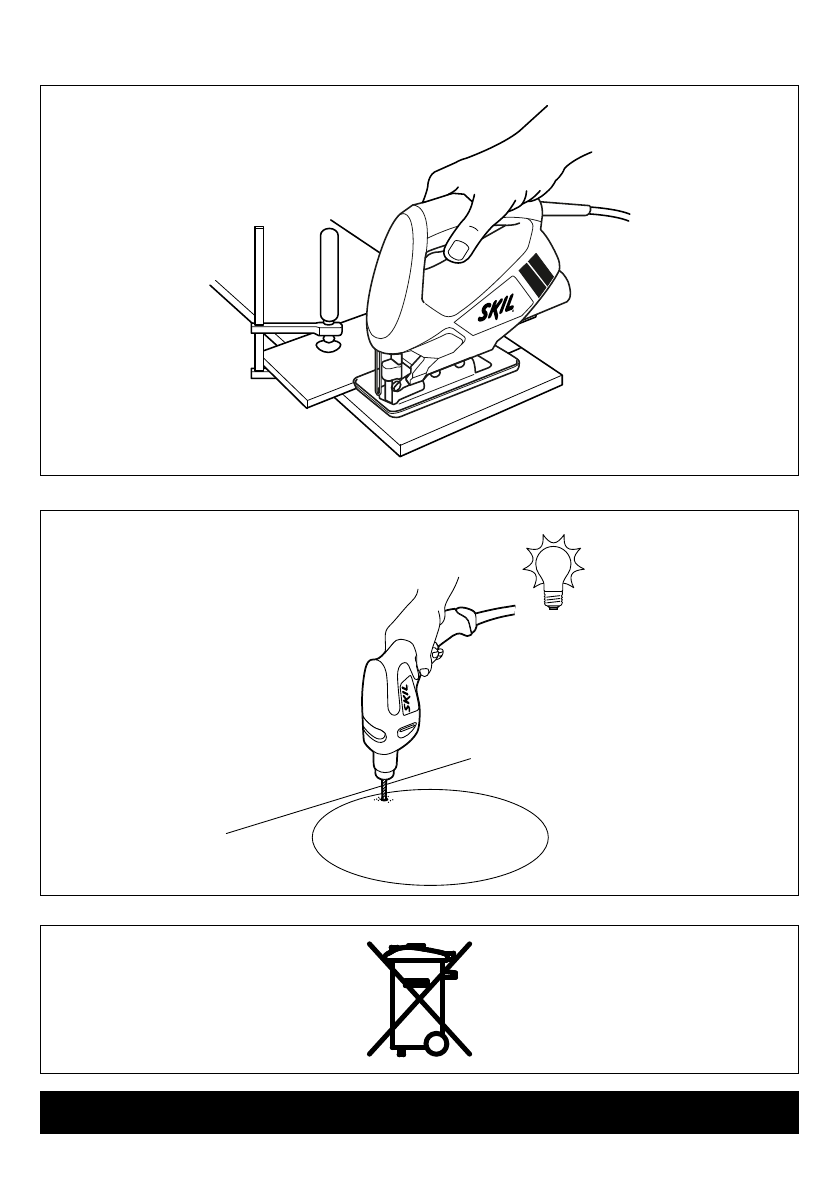 SKIL

SKIL