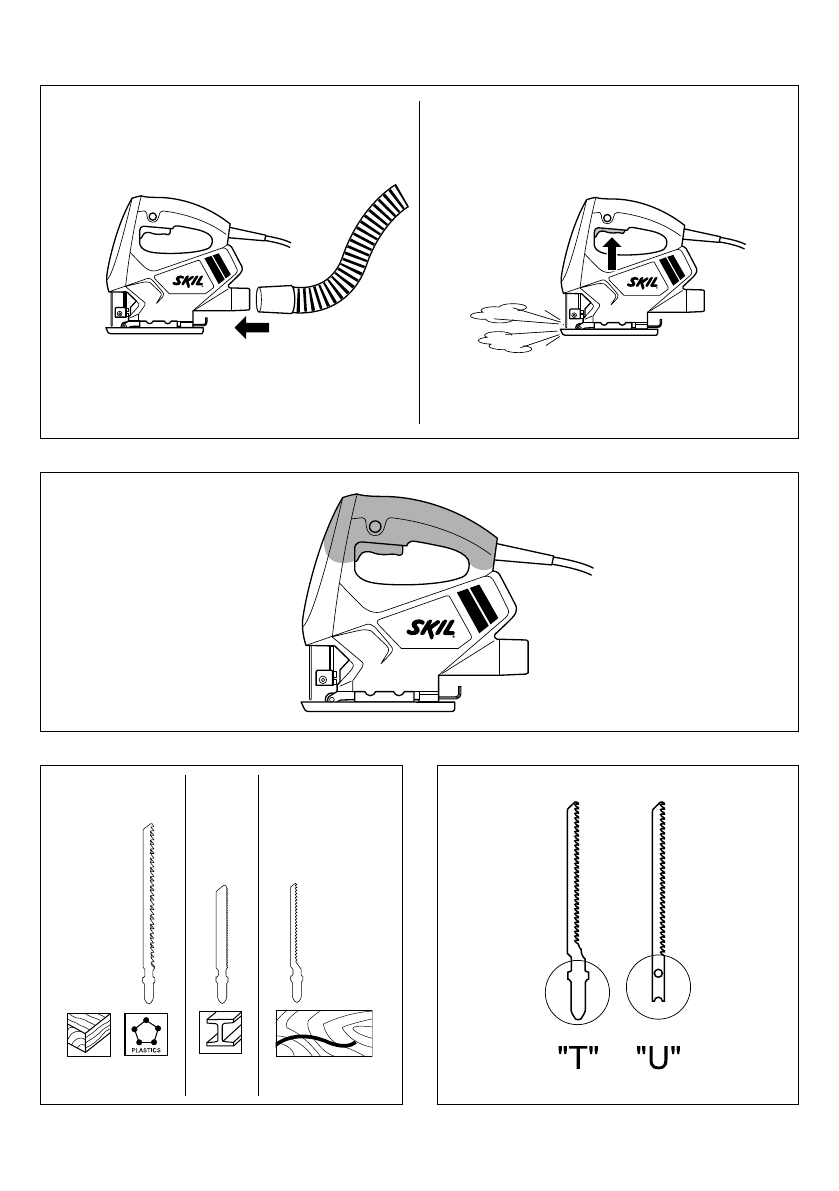 SKIL

SKIL

SKIL

PLASTICS

"T" "U"