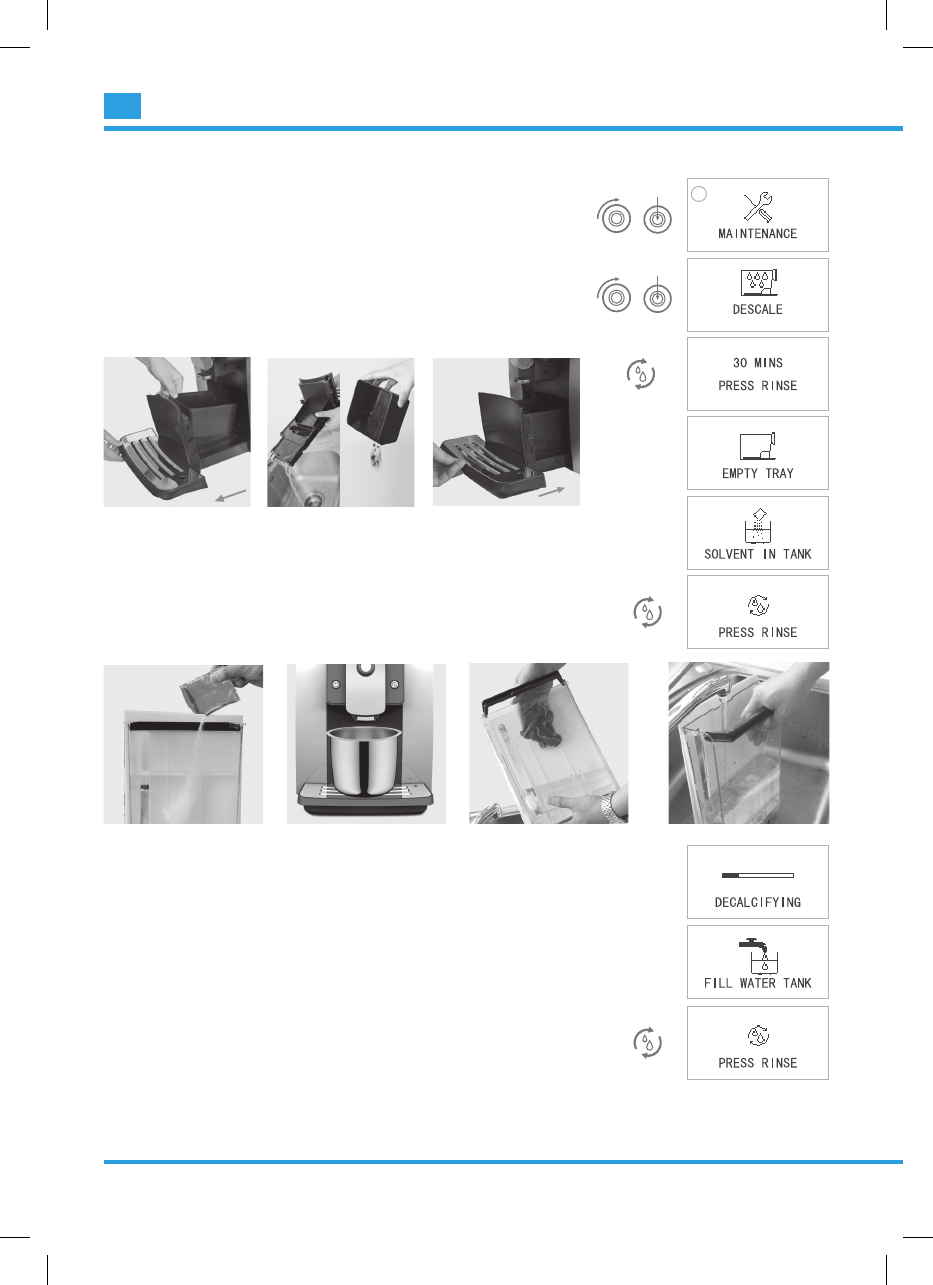 MAINTENANCE

DESCALE

30 MINS
PRESS RINSE

EMPTY TRAY

SOLVENT IN TANK

PRESS RINSE

DECALCIFYING

FILL WATER TANK

PRESS RINSE