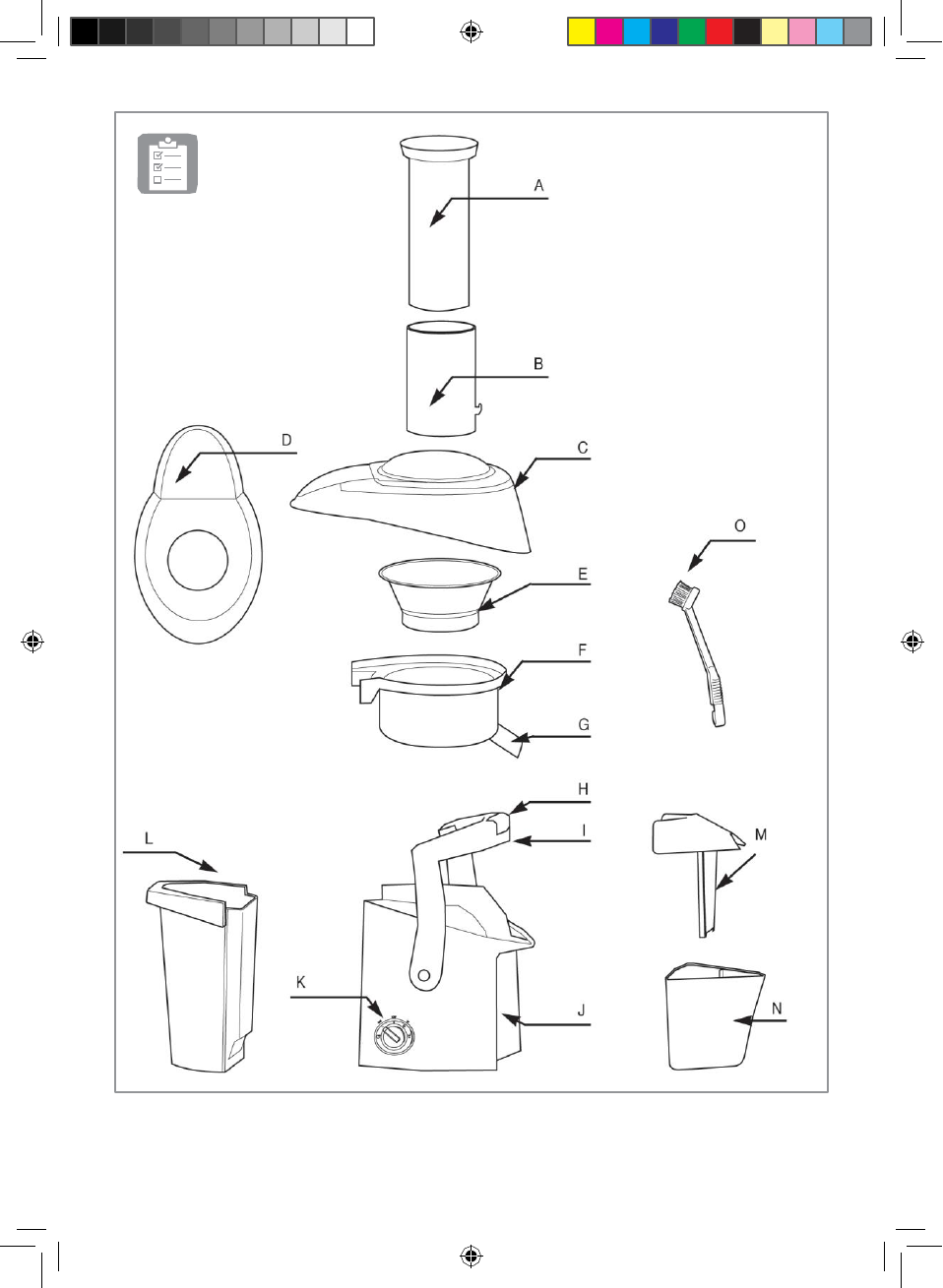 A

B

D

C

O

E

F

G

H

I

L

M

K

J

N