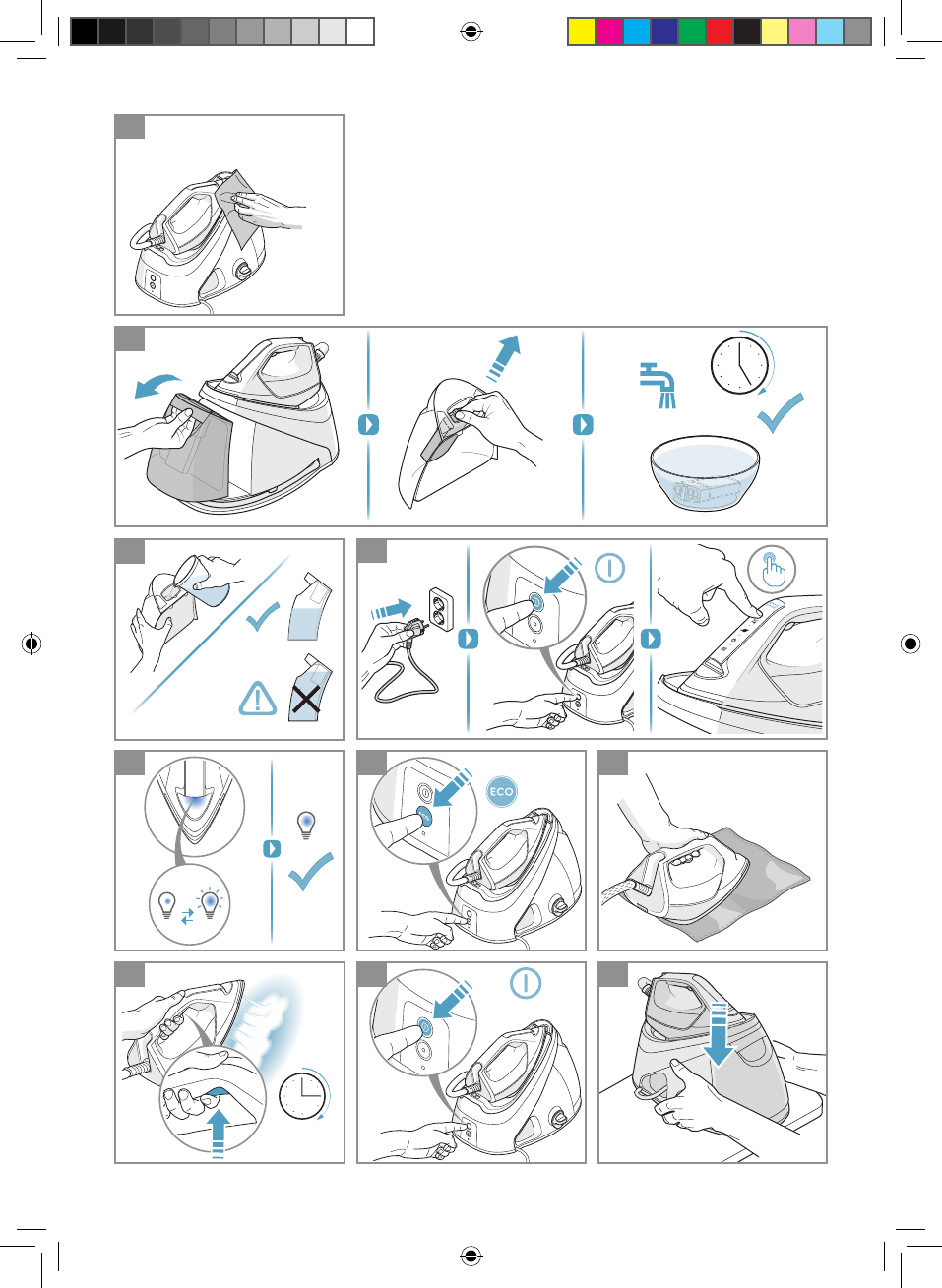 ECO