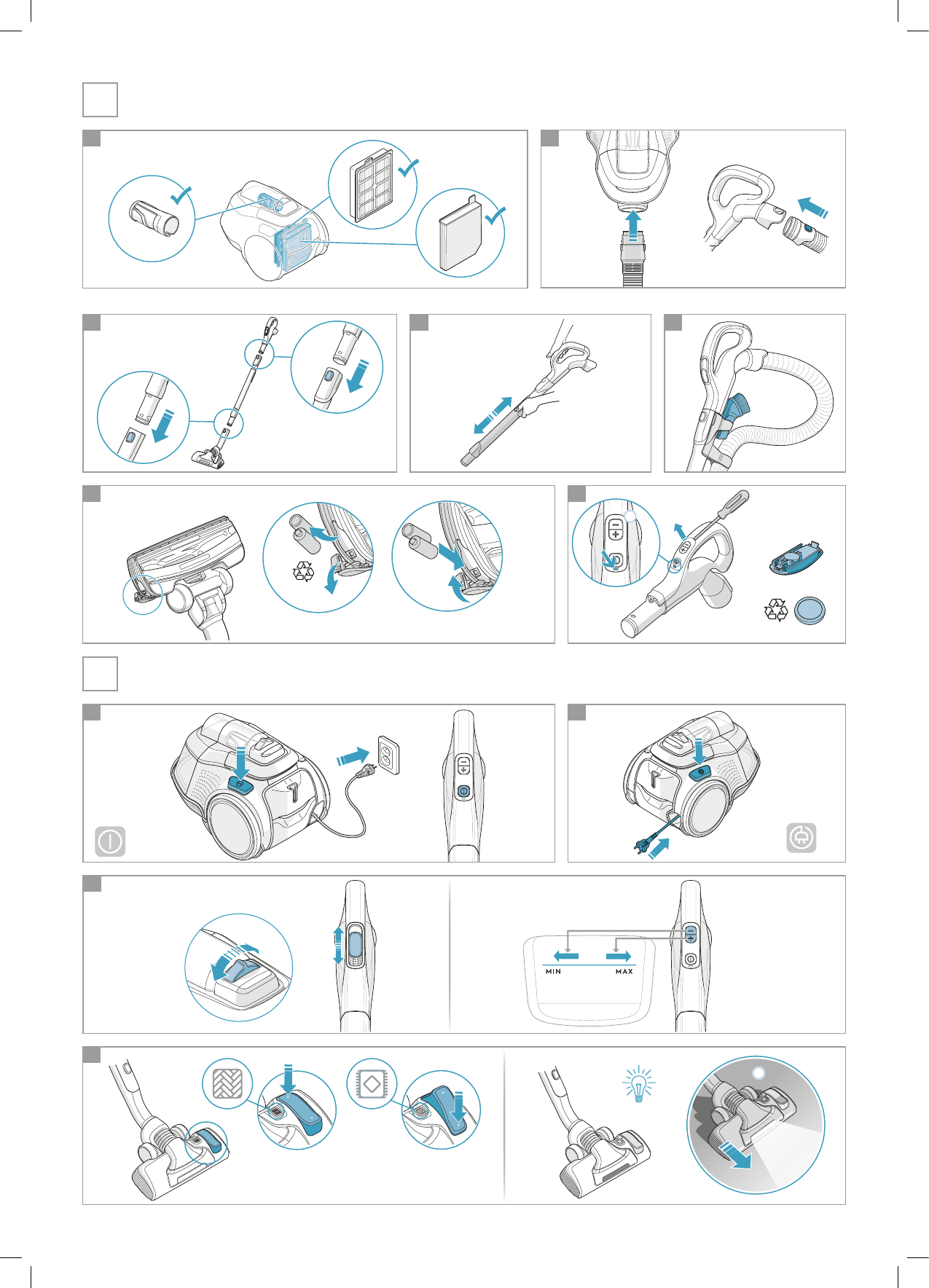 MIN

MAX