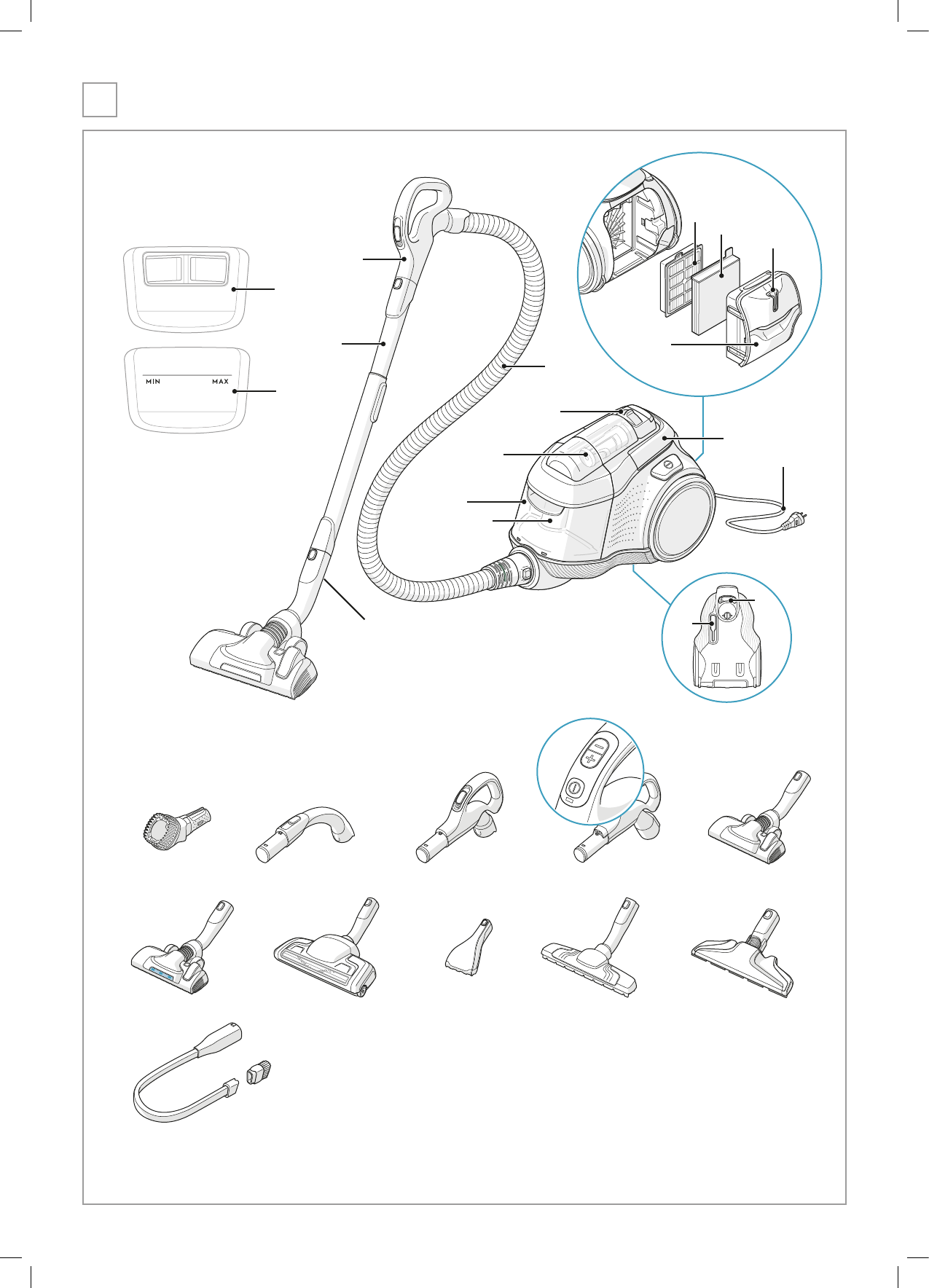 MIN MAX