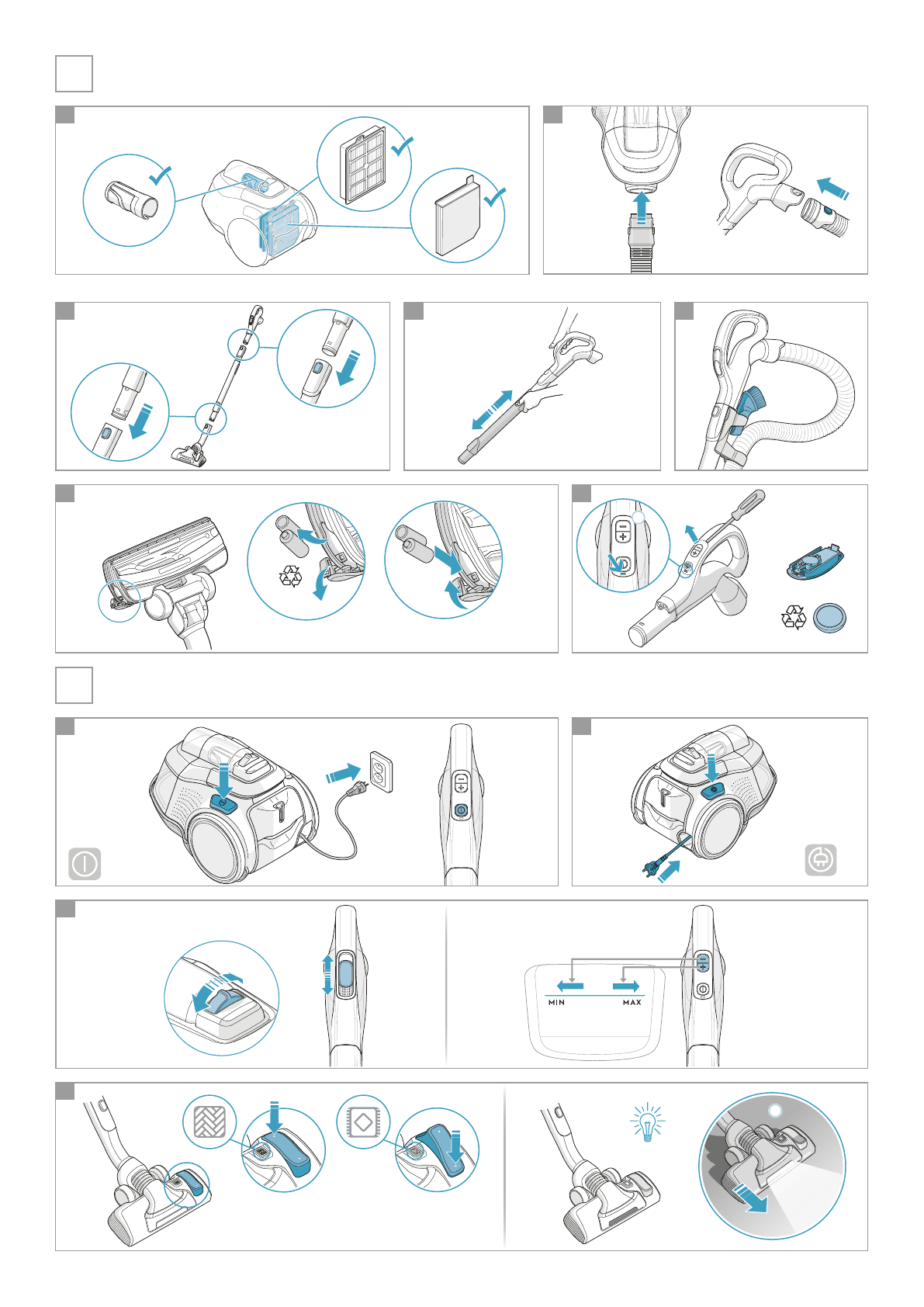 MIN MAX