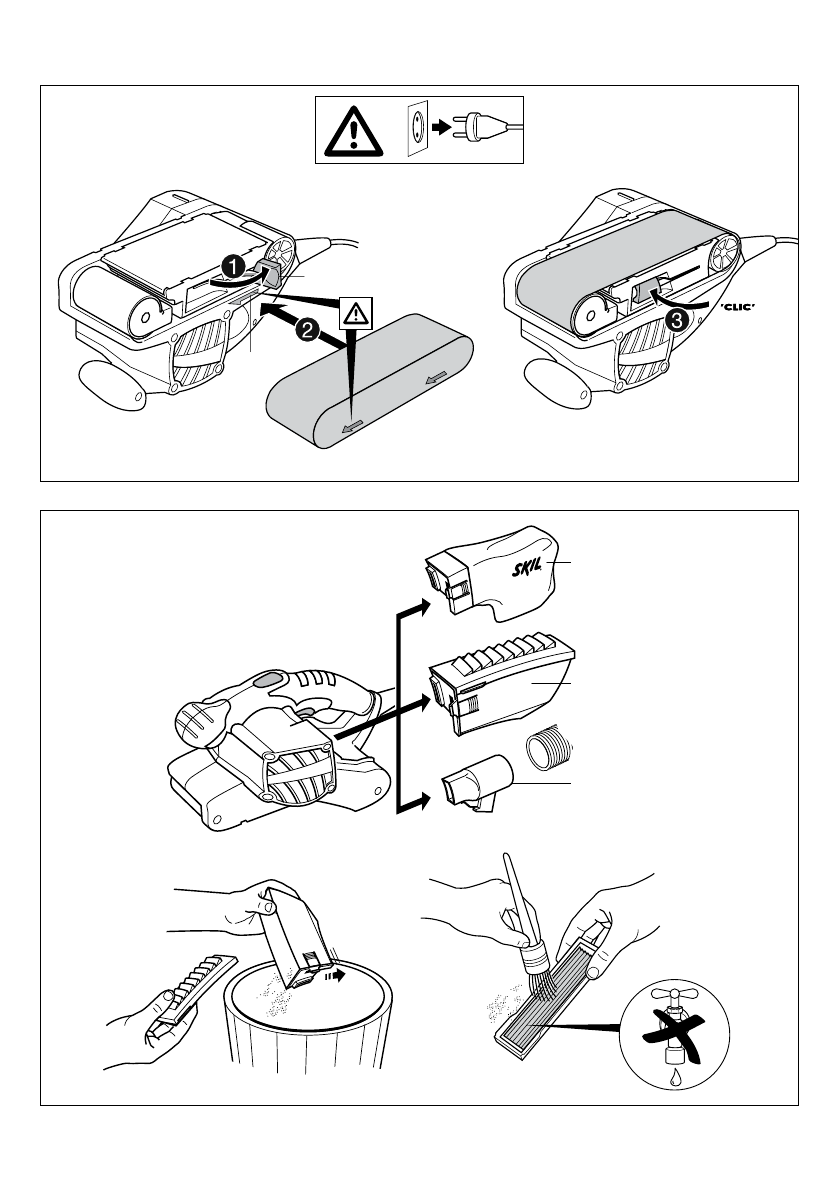 1

2

3 'CLIC'

SKIL