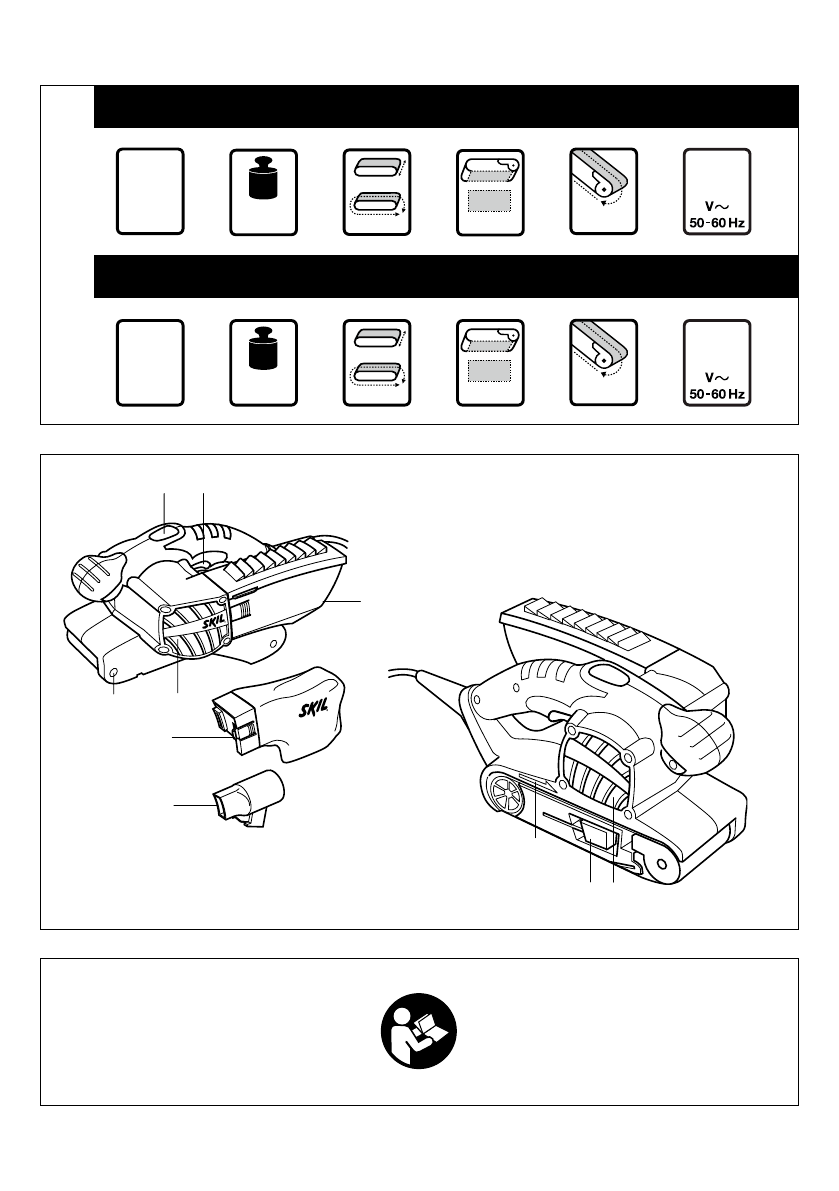 V~
50-60 Hz

V~
50-60 Hz

SKIL

SKIL