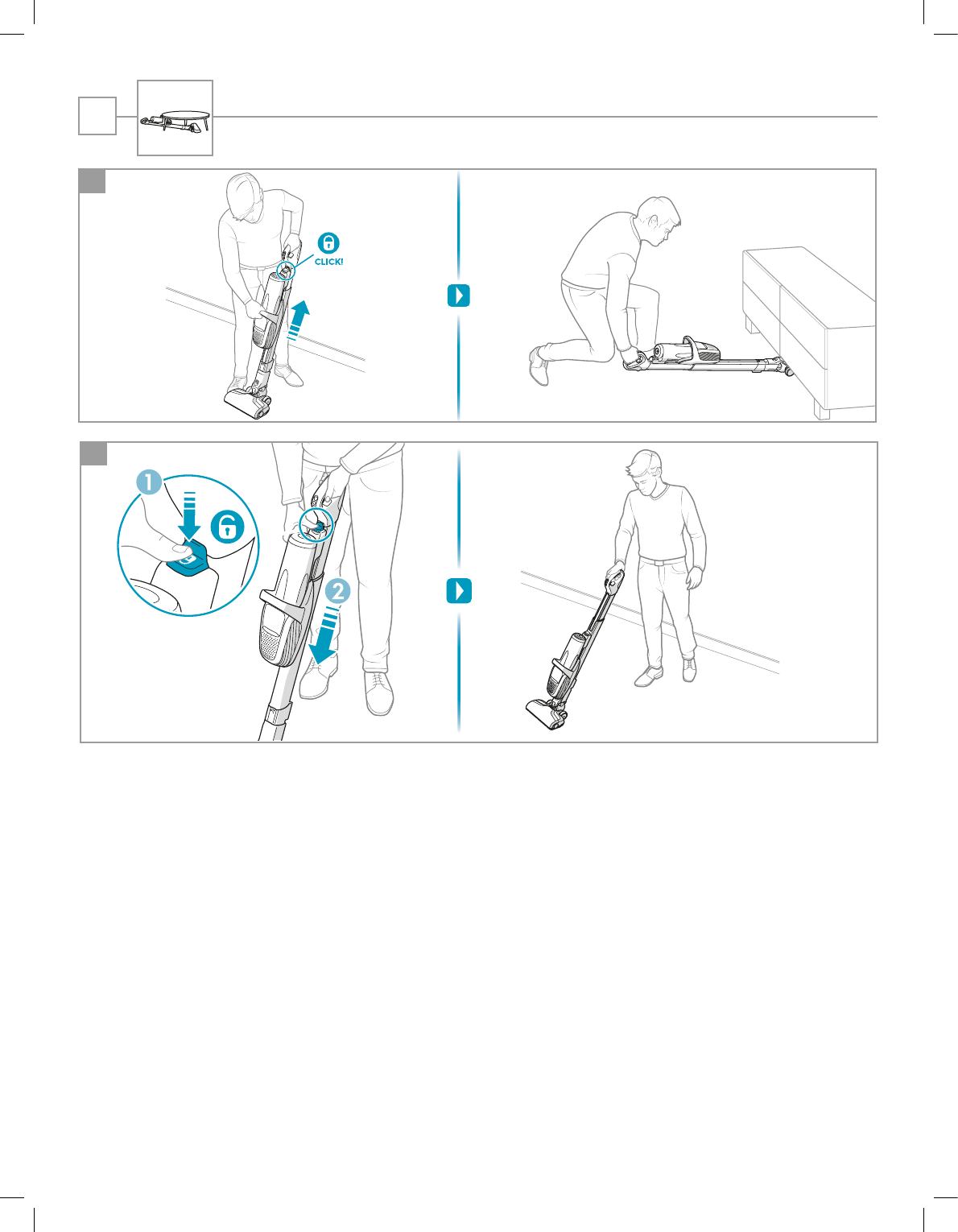 CLICK!

1

2