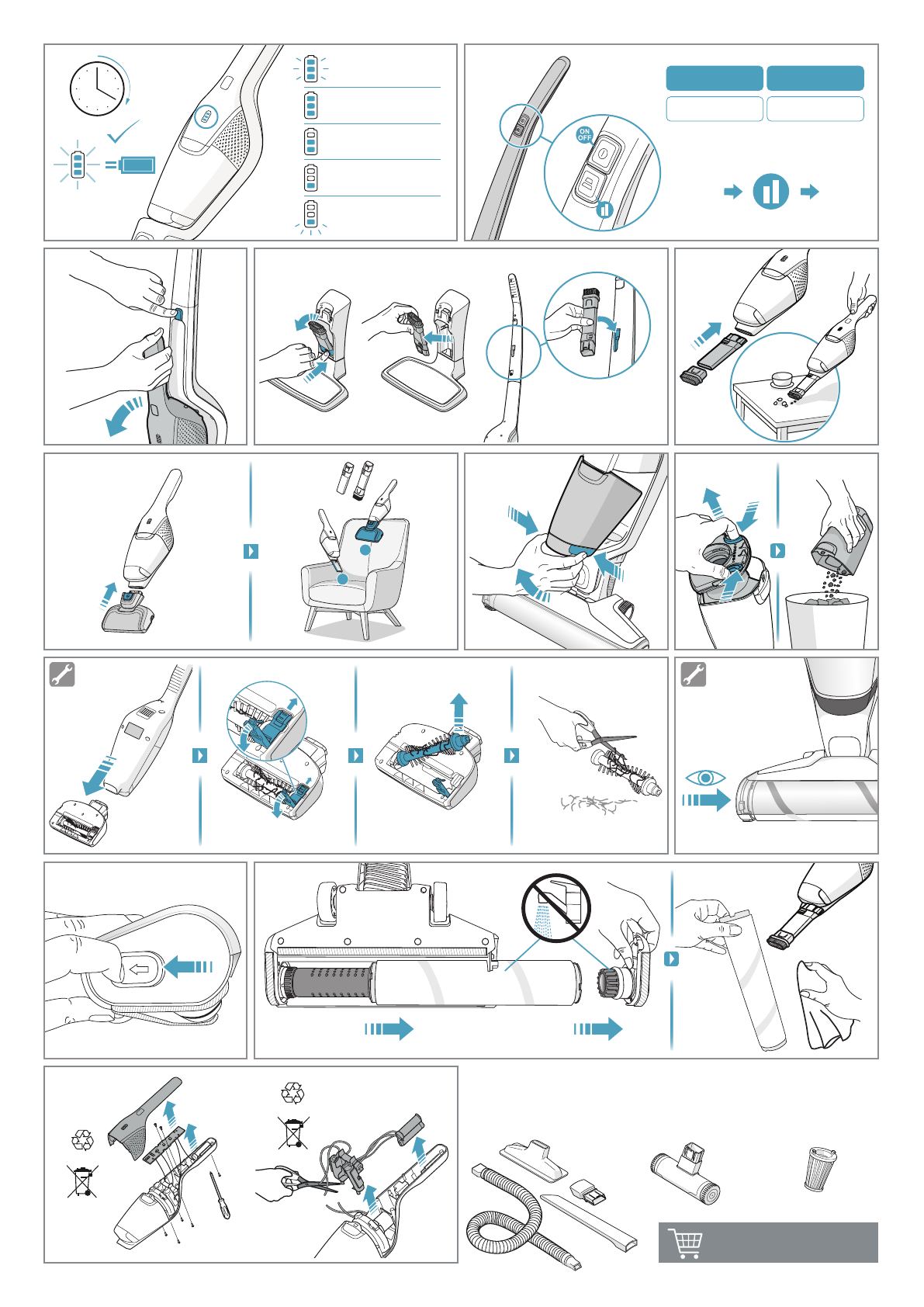 ON
OFF